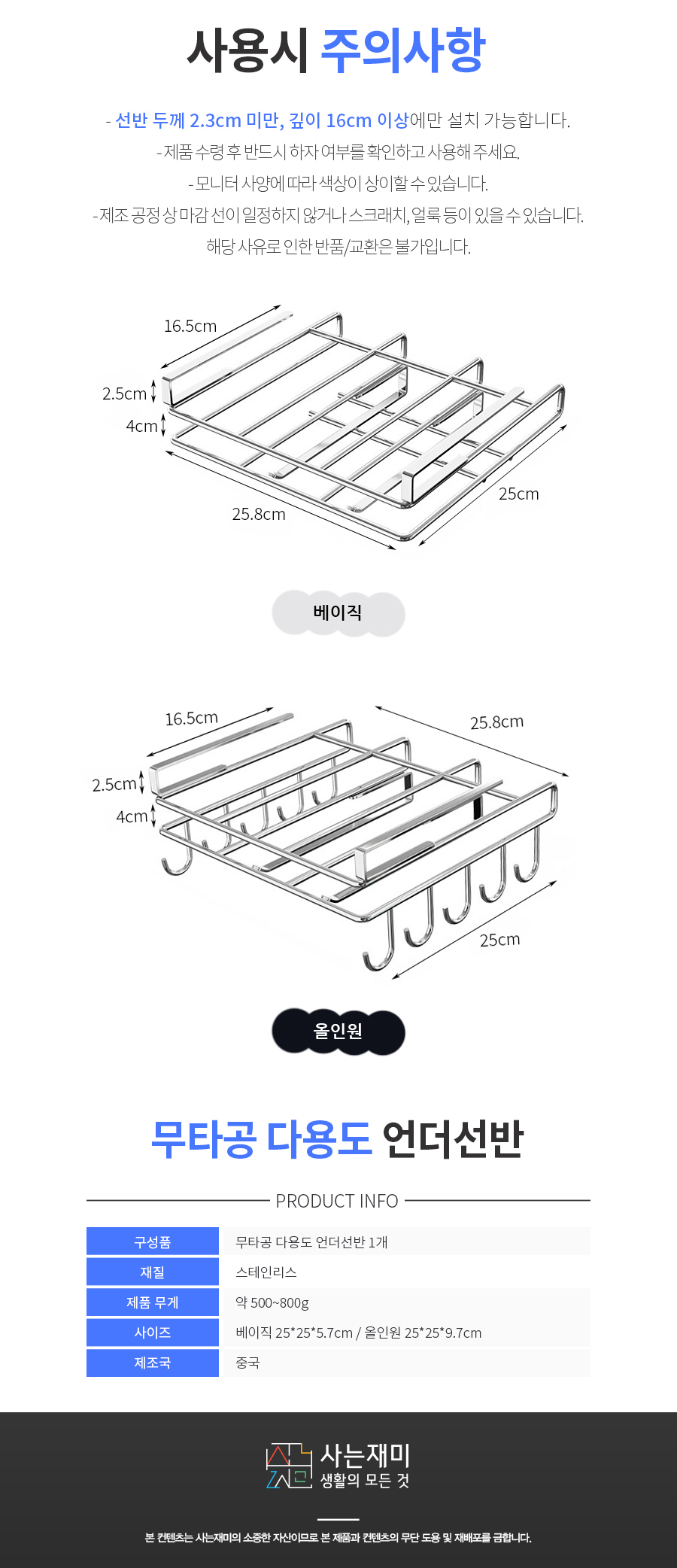 사용시 주의사항

- 선반 두께 2.3cm 미만, 깊이 16cm 이상에만 설치 가능합니다.
- 제품 수령 후 반드시 하자 여부를 확인하고 사용해 주세요.
- 모니터 사양에 따라 색상이 상이할 수 있습니다.
- 제조 공정 상 마감 선이 일정하지 않거나 스크래치, 얼룩 등이 있을 수 있습니다.
해당 사유로 인한 반품/교환은 불가입니다.

16.5cm
2.5cm
4cm
25.8cm
25cm

베이직

16.5cm
25.8cm
2.5cm
4cm
25cm

올인원

무타공 다용도 언더선반

PRODUCT INFO

| 구성품 | 무타공 다용도 언더선반 1개 |
|---|---|
| 재질 | 스테인리스 |
| 제품 무게 | 약 500~800g |
| 사이즈 | 베이직 25*25*5.7cm / 올인원 25*25*9.7cm |
| 제조국 | 중국 |

사는재미
생활의 모든 것

본 컨텐츠는 사는재미의 소중한 자산이므로 본 제품과 컨텐츠의 무단 도용 및 재배포를 금합니다.