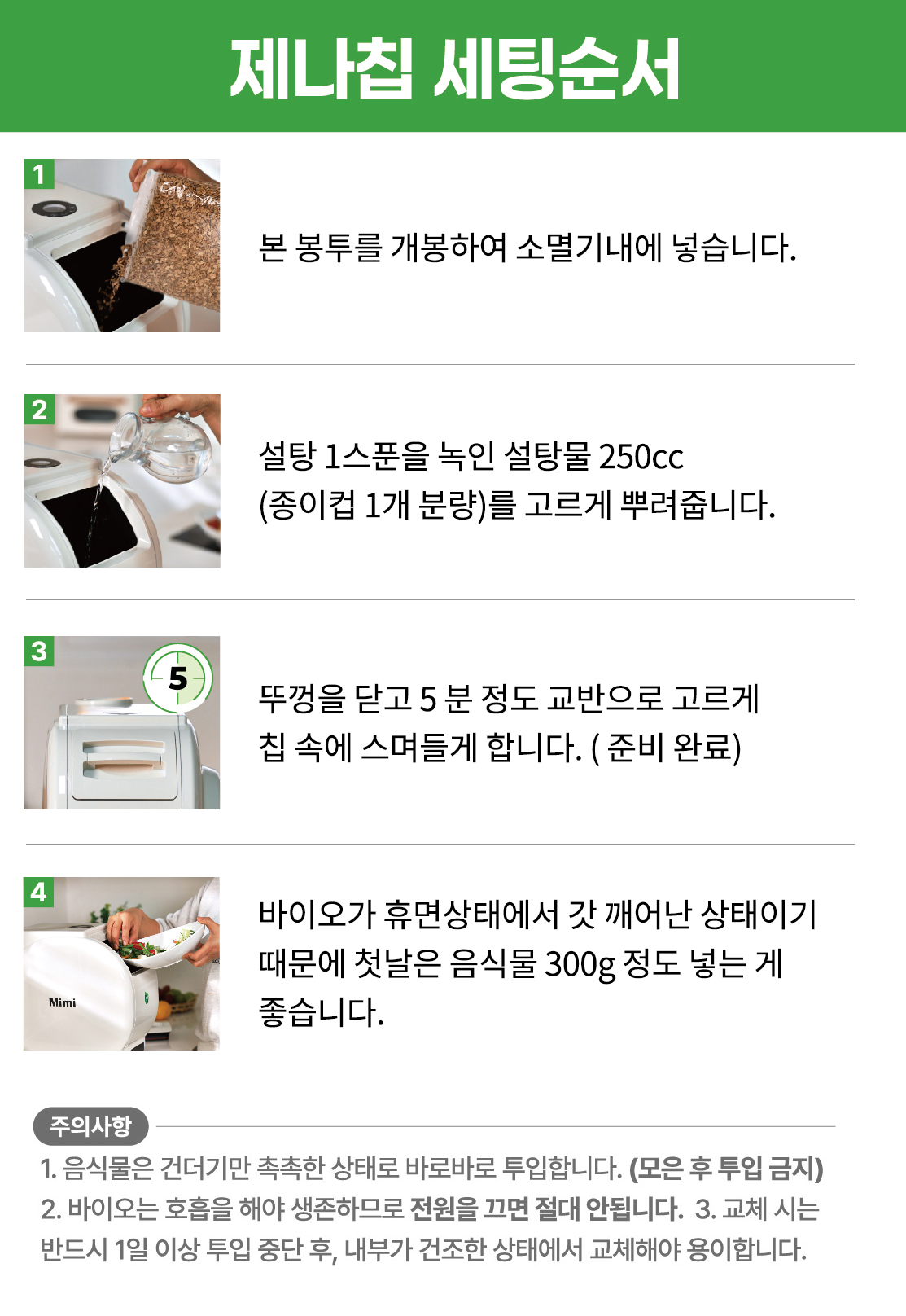 제나칩 세팅순서

1

본 봉투를 개봉하여 소멸기내에 넣습니다.

2

설탕 1스푼을 녹인 설탕물 250cc
(종이컵 1개 분량)를 고르게 뿌려줍니다.

3

5

뚜껑을 닫고 5 분 정도 교반으로 고르게
칩 속에 스며들게 합니다. ( 준비 완료)

4

Mimi

바이오가 휴면상태에서 갓 깨어난 상태이기
때문에 첫날은 음식물 300g 정도 넣는 게
좋습니다.

주의사항

1. 음식물은 건더기만 촉촉한 상태로 바로바로 투입합니다. (모은 후 투입 금지)
2. 바이오는 호흡을 해야 생존하므로 전원을 끄면 절대 안됩니다. 3. 교체 시는 반드시 1일 이상 투입 중단 후, 내부가 건조한 상태에서 교체해야 용이합니다.