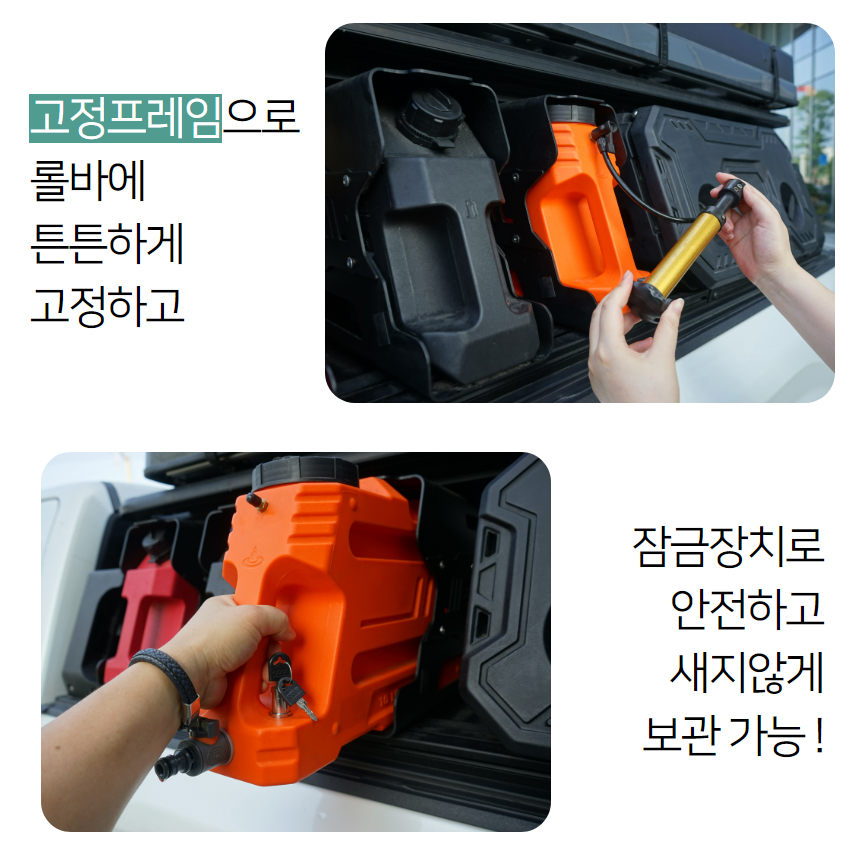 고정프레임으로
롤바에
튼튼하게
고정하고

잠금장치로
안전하고
새지않게
보관 가능 !