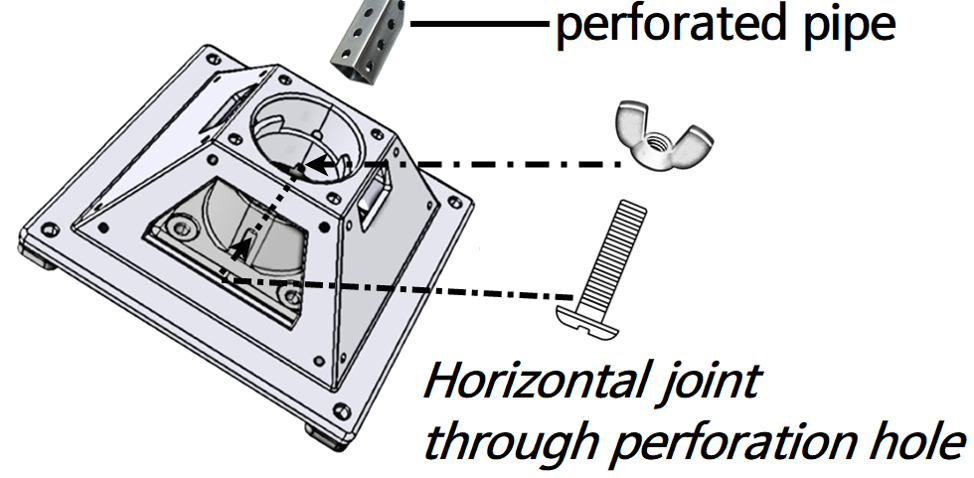 perforated pipe

Horizontal joint through perforation hole