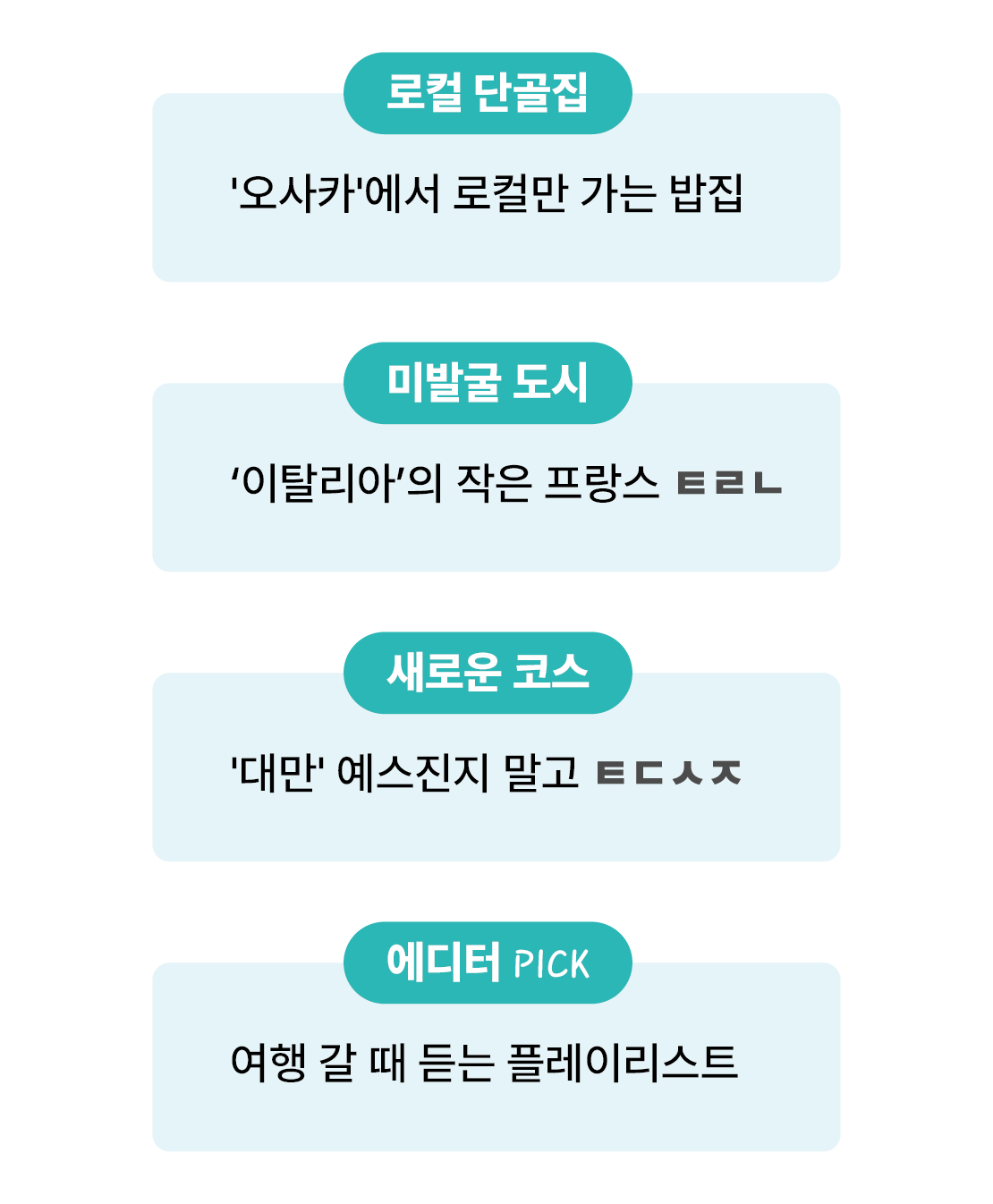 로컬 단골집

'오사카'에서 로컬만 가는 밥집

미발굴 도시

'이탈리아'의 작은 프랑스 ㅌㄹㄴ

새로운 코스

'대만' 예스진지 말고 ㅌㄷㅅㅈ

에디터 PICK

여행 갈 때 듣는 플레이리스트