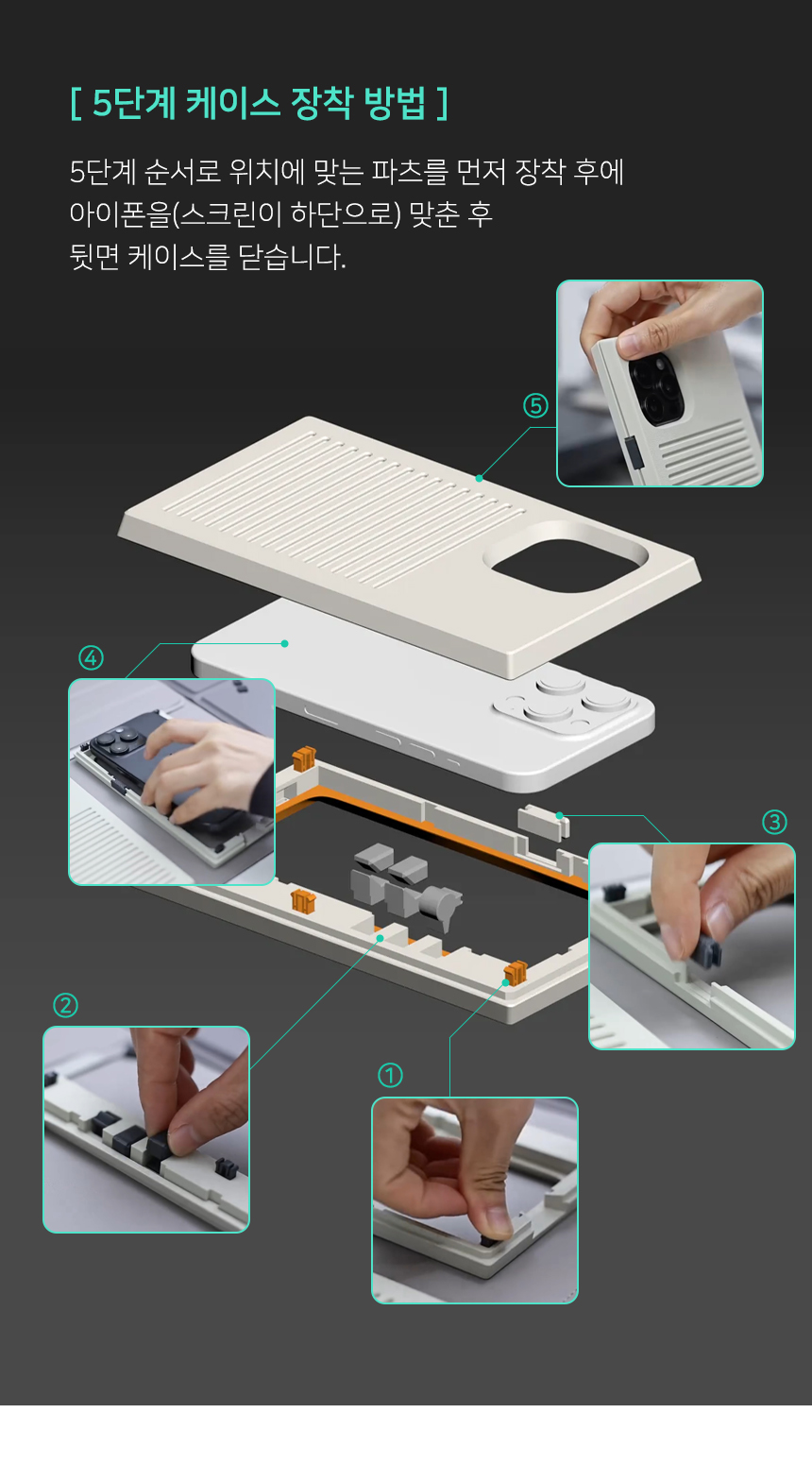 [ 5단계 케이스 장착 방법 ]

5단계 순서로 위치에 맞는 파츠를 먼저 장착 후에 아이폰을(스크린이 하단으로) 맞춘 후 뒷면 케이스를 닫습니다.

⑤

④

③

②

①