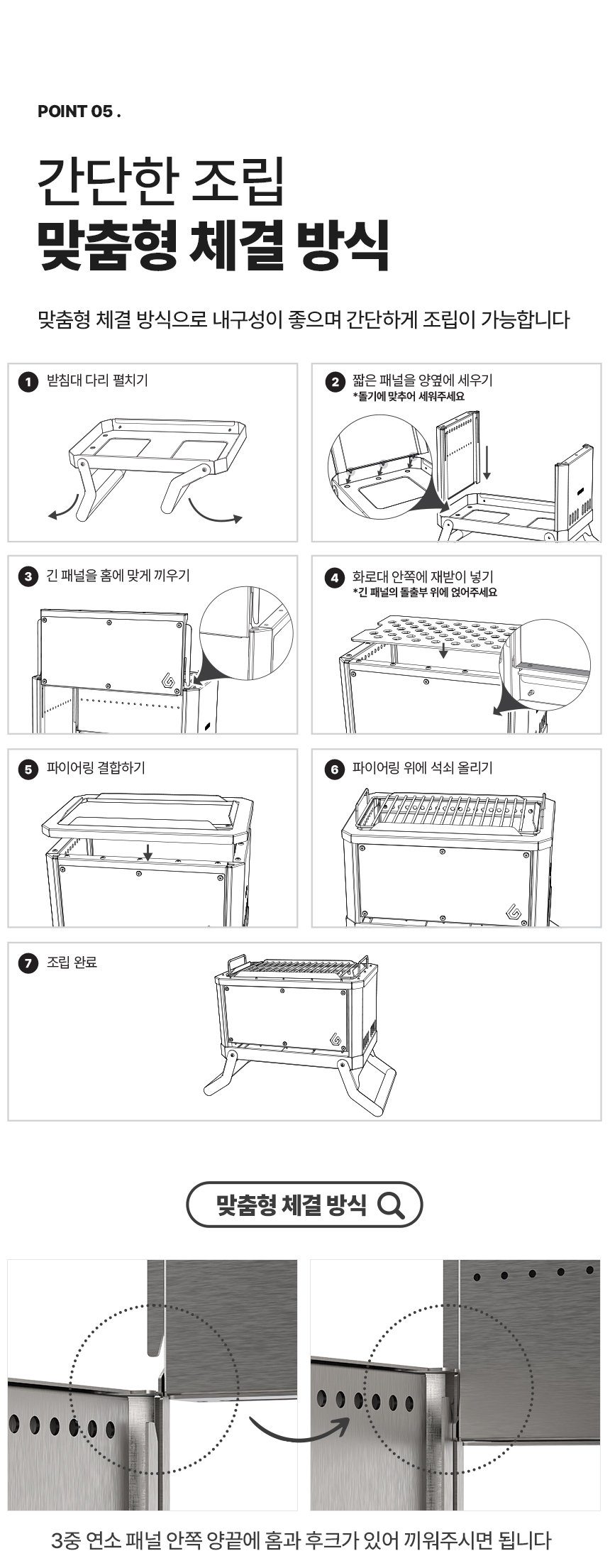 POINT 05 .

간단한 조립
맞춤형 체결 방식

맞춤형 체결 방식으로 내구성이 좋으며 간단하게 조립이 가능합니다

1 받침대 다리 펼치기

2 짧은 패널을 양옆에 세우기
*돌기에 맞추어 세워주세요

3 긴 패널을 홈에 맞게 끼우기

4 화로대 안쪽에 재받이 넣기
*긴 패널의 돌출부 위에 얹어주세요

5 파이어링 결합하기

6 파이어링 위에 석쇠 올리기

7 조립 완료

맞춤형 체결 방식

3중 연소 패널 안쪽 양끝에 홈과 후크가 있어 끼워주시면 됩니다