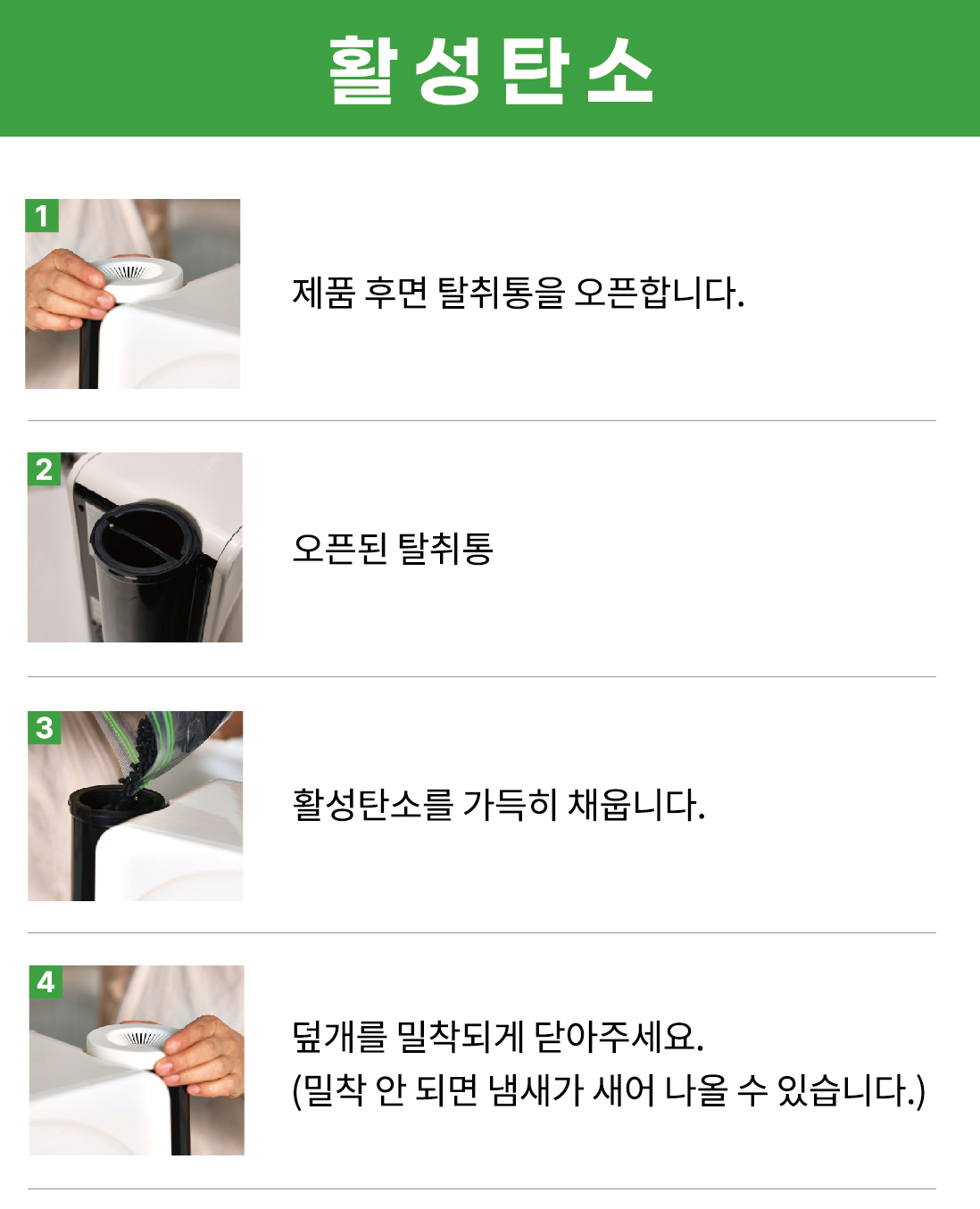 활성탄소

1

제품 후면 탈취통을 오픈합니다.

2

오픈된 탈취통

3

활성탄소를 가득히 채웁니다.

4

덮개를 밀착되게 닫아주세요.
(밀착 안 되면 냄새가 새어 나올 수 있습니다.)