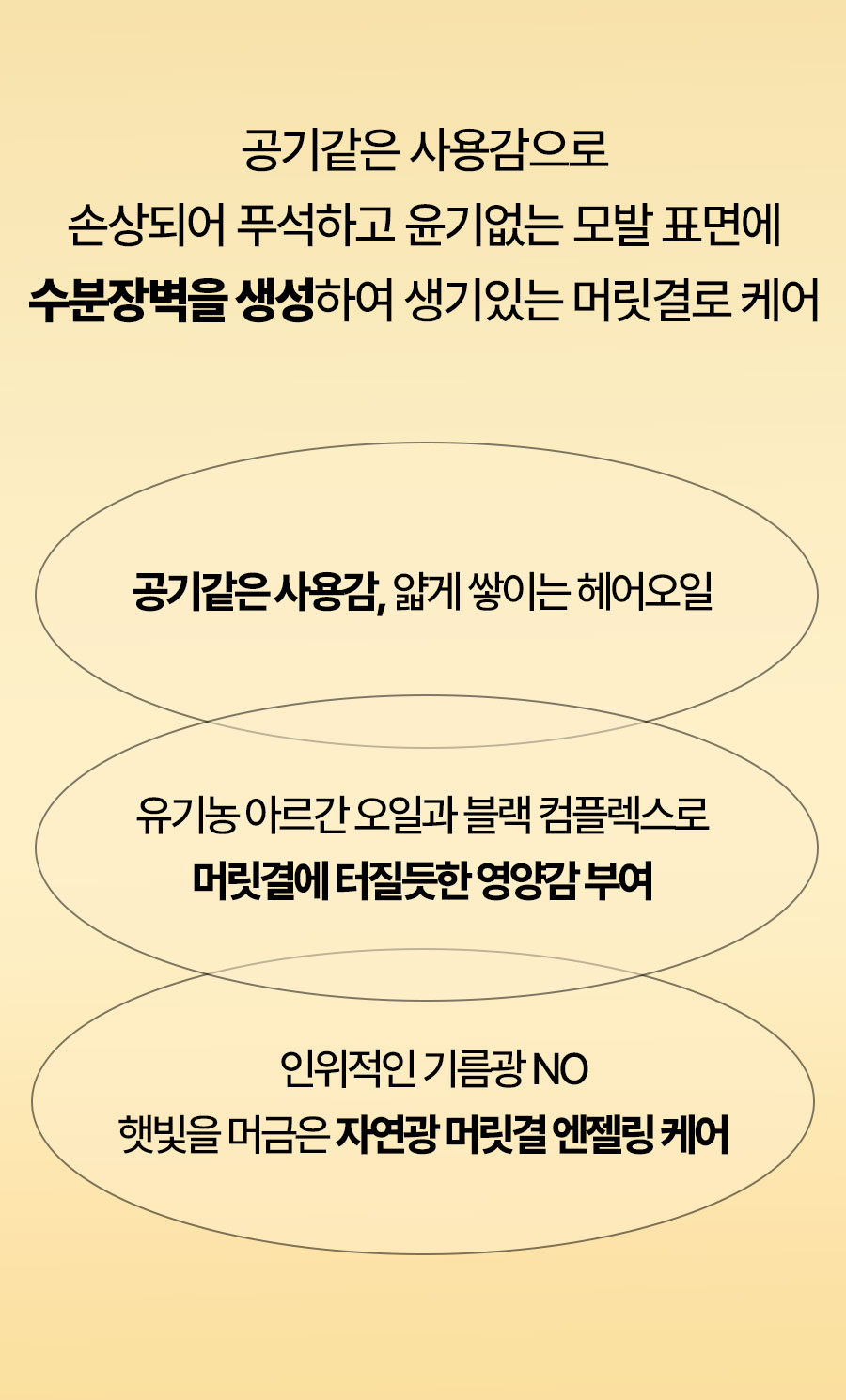 공기같은 사용감으로
손상되어 푸석하고 윤기없는 모발 표면에
수분장벽을 생성하여 생기있는 머릿결로 케어

공기같은 사용감, 얇게 쌓이는 헤어오일

유기농 아르간 오일과 블랙 컴플렉스로
머릿결에 터질듯한 영양감 부여

인위적인 기름광 NO
햇빛을 머금은 자연광 머릿결 엔젤링 케어