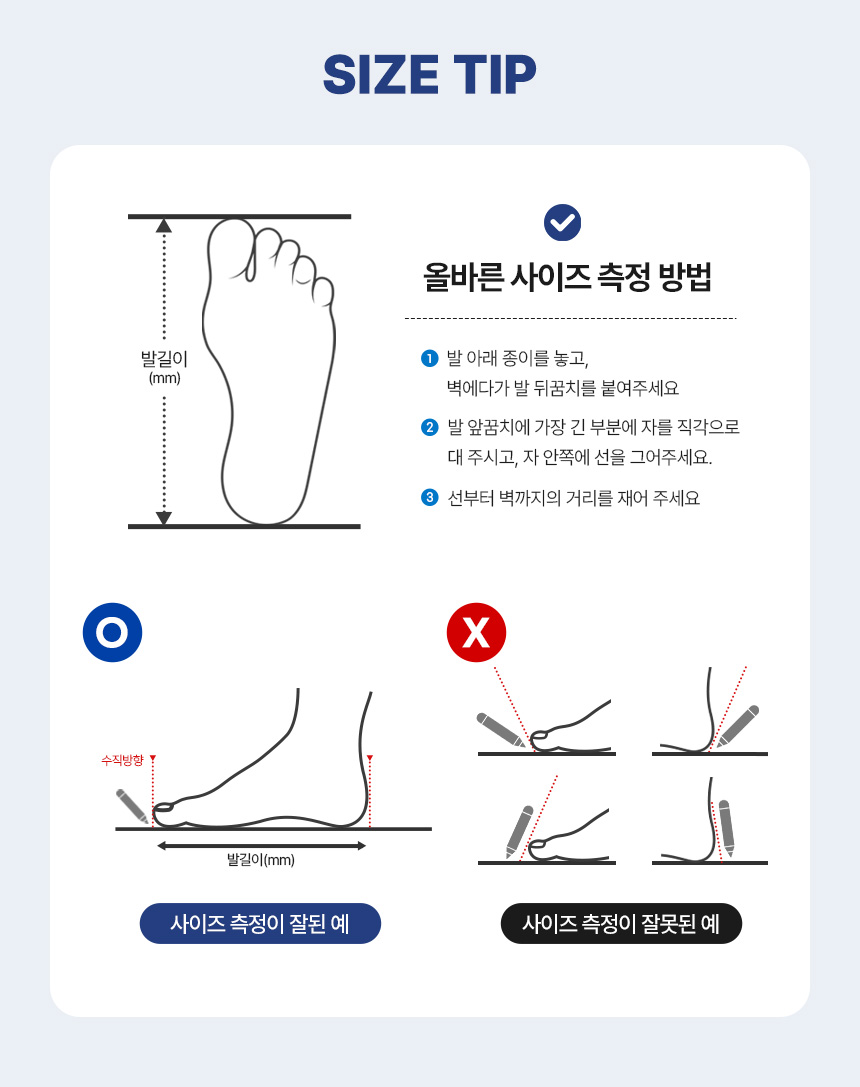 SIZE TIP

발길이 (mm)

올바른 사이즈 측정 방법

1 발 아래 종이를 놓고, 벽에다가 발 뒤꿈치를 붙여주세요

2 발 앞꿈치에 가장 긴 부분에 자를 직각으로 대 주시고, 자 안쪽에 선을 그어주세요.

3 선부터 벽까지의 거리를 재어 주세요

O

수직방향

발길이(mm)

사이즈 측정이 잘된 예

X

사이즈 측정이 잘못된 예