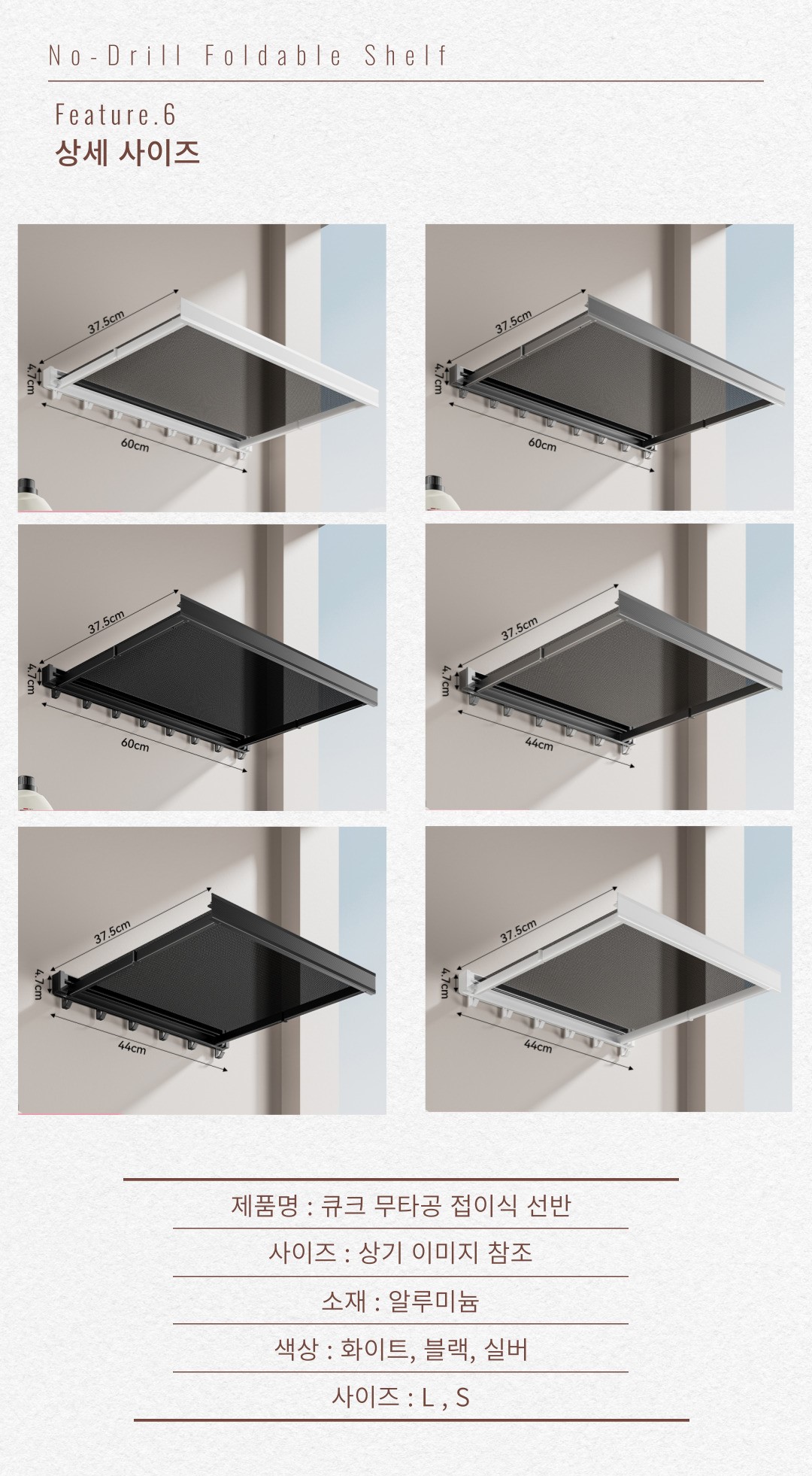 No-Drill Foldable Shelf

Feature.6
상세 사이즈

37.5cm
4.7cm
60cm

37.5cm
4.7cm
60cm

37.5cm
4.7cm
60cm

37.5cm
4.7cm
44cm

37.5cm
4.7cm
44cm

37.5cm
4.7cm
44cm

제품명 : 큐크 무타공 접이식 선반

사이즈 : 상기 이미지 참조

소재 : 알루미늄

색상 : 화이트, 블랙, 실버

사이즈 : L , S