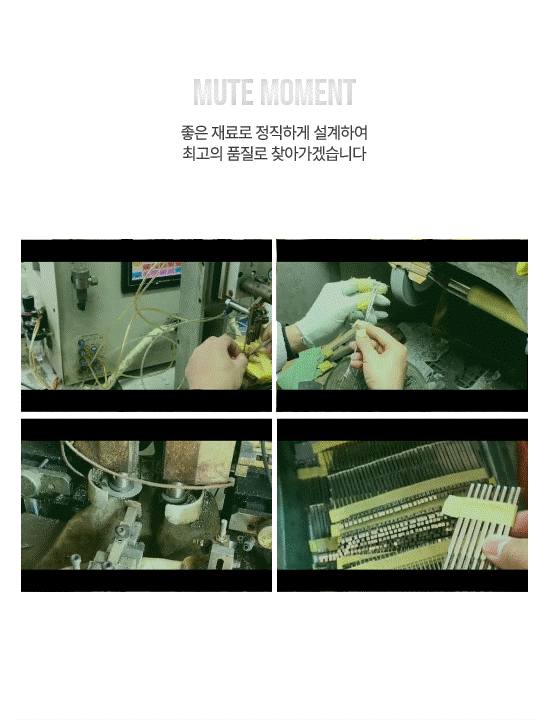 MUTE MOMENT

좋은 재료로 정직하게 설계하여
최고의 품질로 찾아가겠습니다