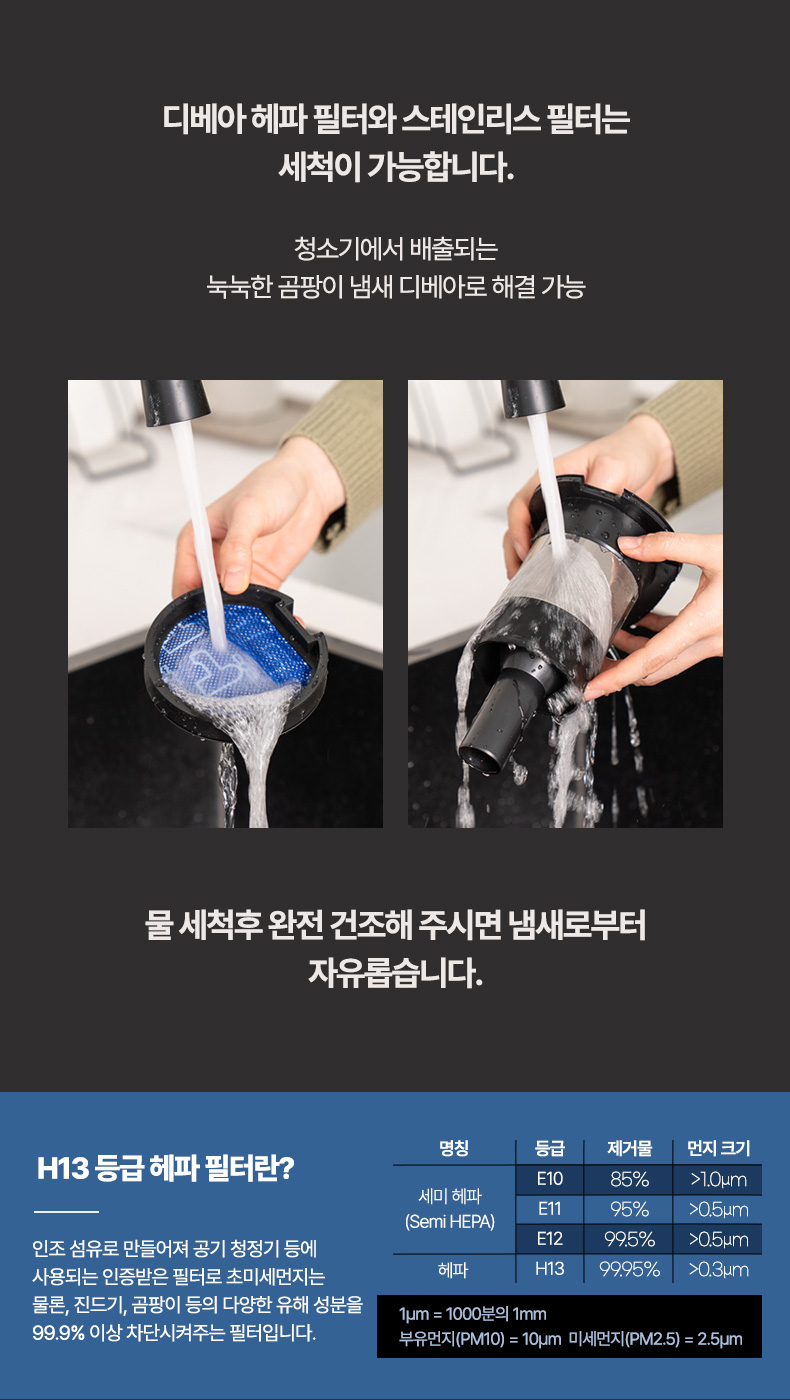 디베아 헤파 필터와 스테인리스 필터는 세척이 가능합니다.

청소기에서 배출되는 눅눅한 곰팡이 냄새 디베아로 해결 가능

물 세척후 완전 건조해 주시면 냄새로부터 자유롭습니다.

H13 등급 헤파 필터란?

인조 섬유로 만들어져 공기 청정기 등에 사용되는 인증받은 필터로 초미세먼지는 물론, 진드기, 곰팡이 등의 다양한 유해 성분을 99.9% 이상 차단시켜주는 필터입니다.

| 명칭 | 등급 | 제거물 | 먼지 크기 |
|---|---|---|---|
| 세미 헤파 (Semi HEPA) | E10 | 85% | >1.0μm |
| | E11 | 95% | >0.5μm |
| | E12 | 99.5% | >0.5μm |
| 헤파 | H13 | 99.95% | >0.3μm |

1μm = 1000분의 1mm
부유먼지(PM10) = 10μm 미세먼지(PM2.5) = 2.5μm