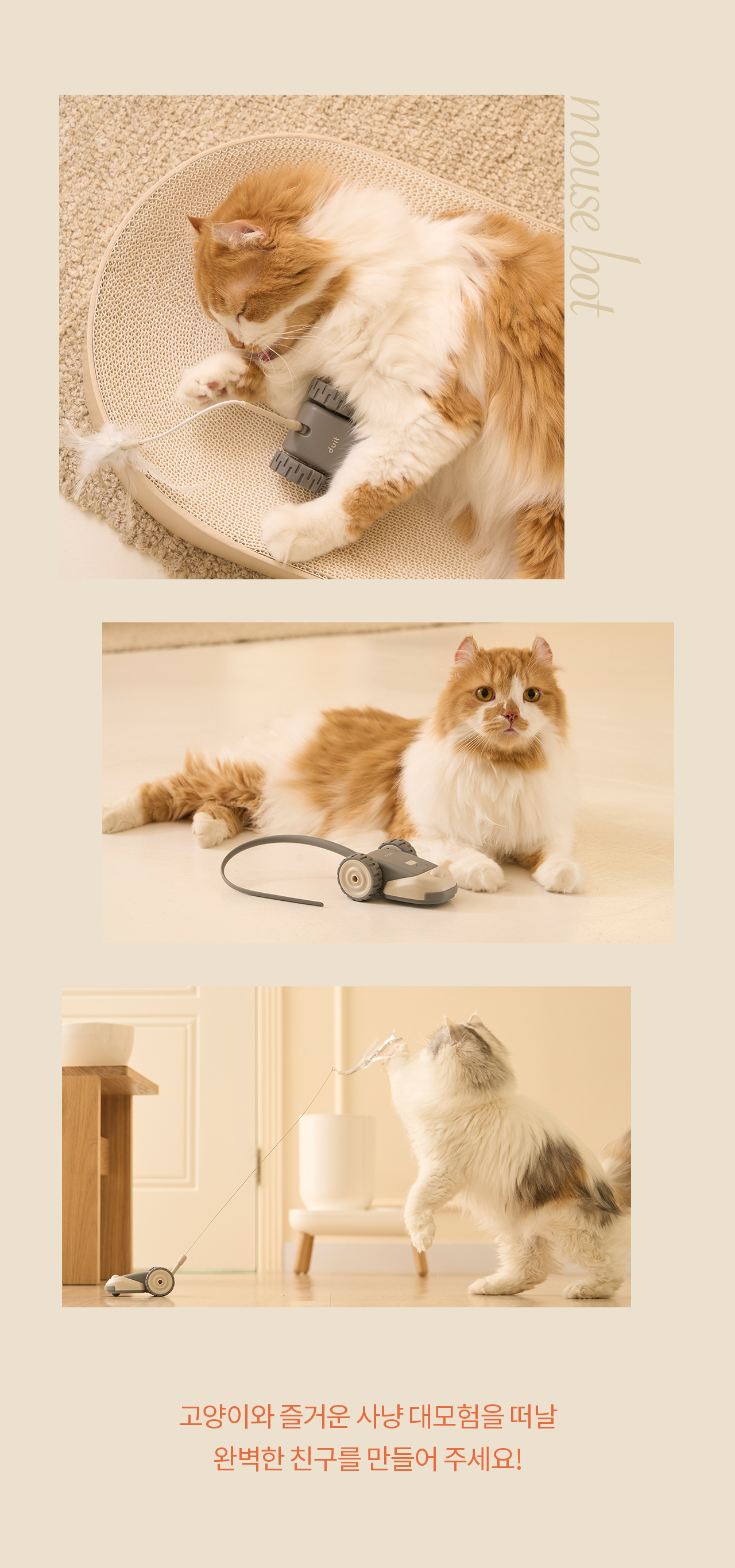 mouse bot

duit

고양이와 즐거운 사냥 대모험을 떠날
완벽한 친구를 만들어 주세요!