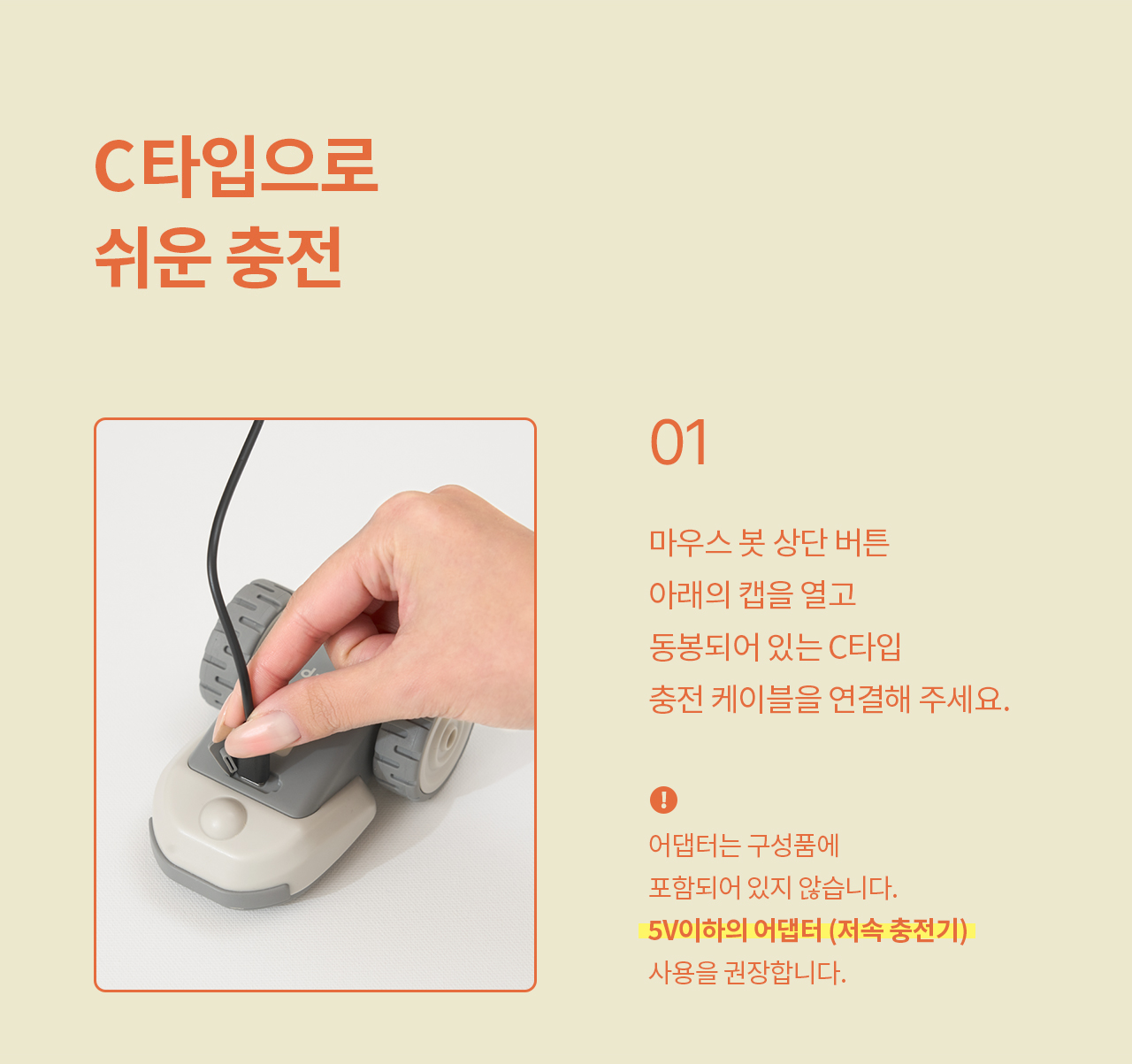 C타입으로
쉬운 충전

01

마우스 봇 상단 버튼
아래의 캡을 열고
동봉되어 있는 C타입
충전 케이블을 연결해 주세요.

!
어댑터는 구성품에
포함되어 있지 않습니다.
5V이하의 어댑터 (저속 충전기)
사용을 권장합니다.