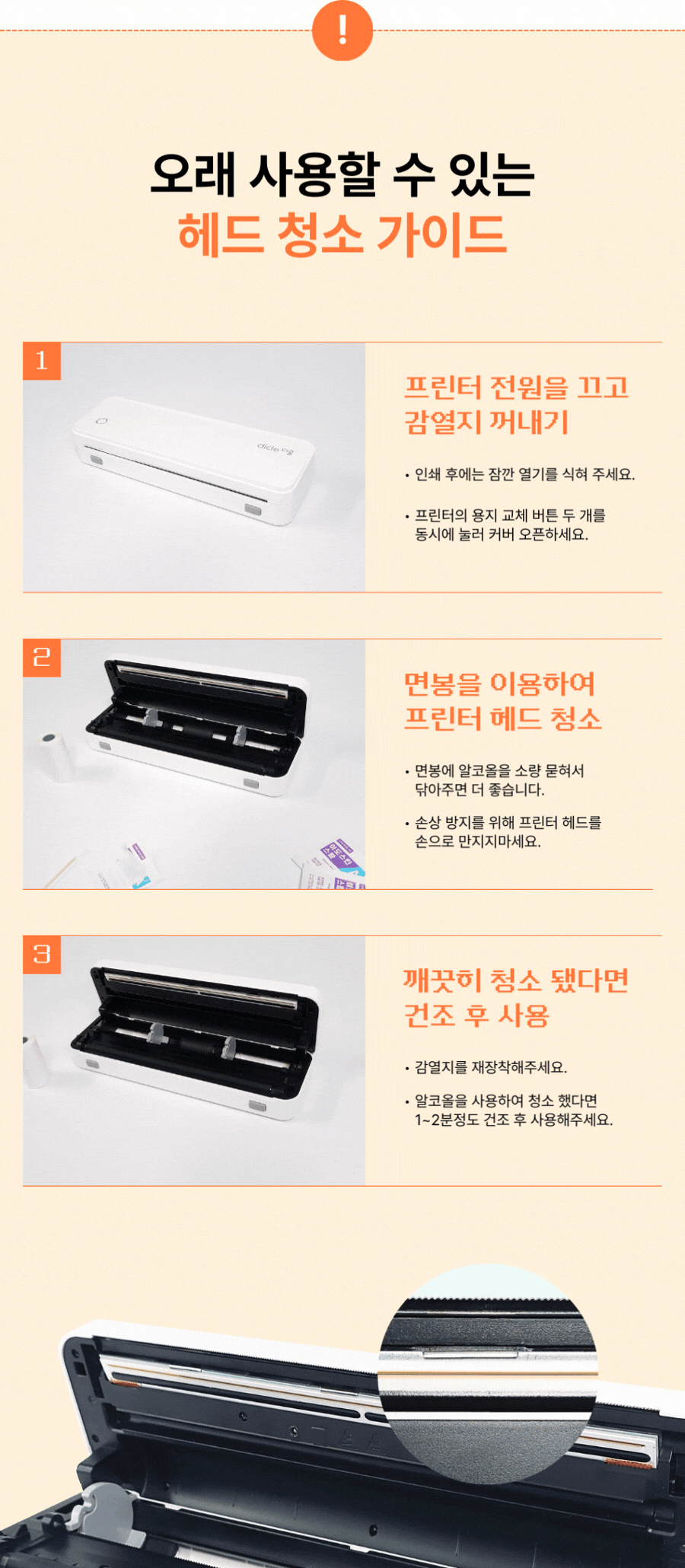 !

오래 사용할 수 있는
헤드 청소 가이드

1

dicle 디클

프린터 전원을 끄고
감열지 꺼내기

• 인쇄 후에는 잠깐 열기를 식혀 주세요.

• 프린터의 용지 교체 버튼 두 개를 동시에 눌러 커버 오픈하세요.

2

면봉을 이용하여
프린터 헤드 청소

• 면봉에 알코올을 소량 묻혀서 닦아주면 더 좋습니다.

• 손상 방지를 위해 프린터 헤드를 손으로 만지지마세요.

3

깨끗히 청소 됐다면
건조 후 사용

• 감열지를 재장착해주세요.

• 알코올을 사용하여 청소 했다면 1~2분정도 건조 후 사용해주세요.