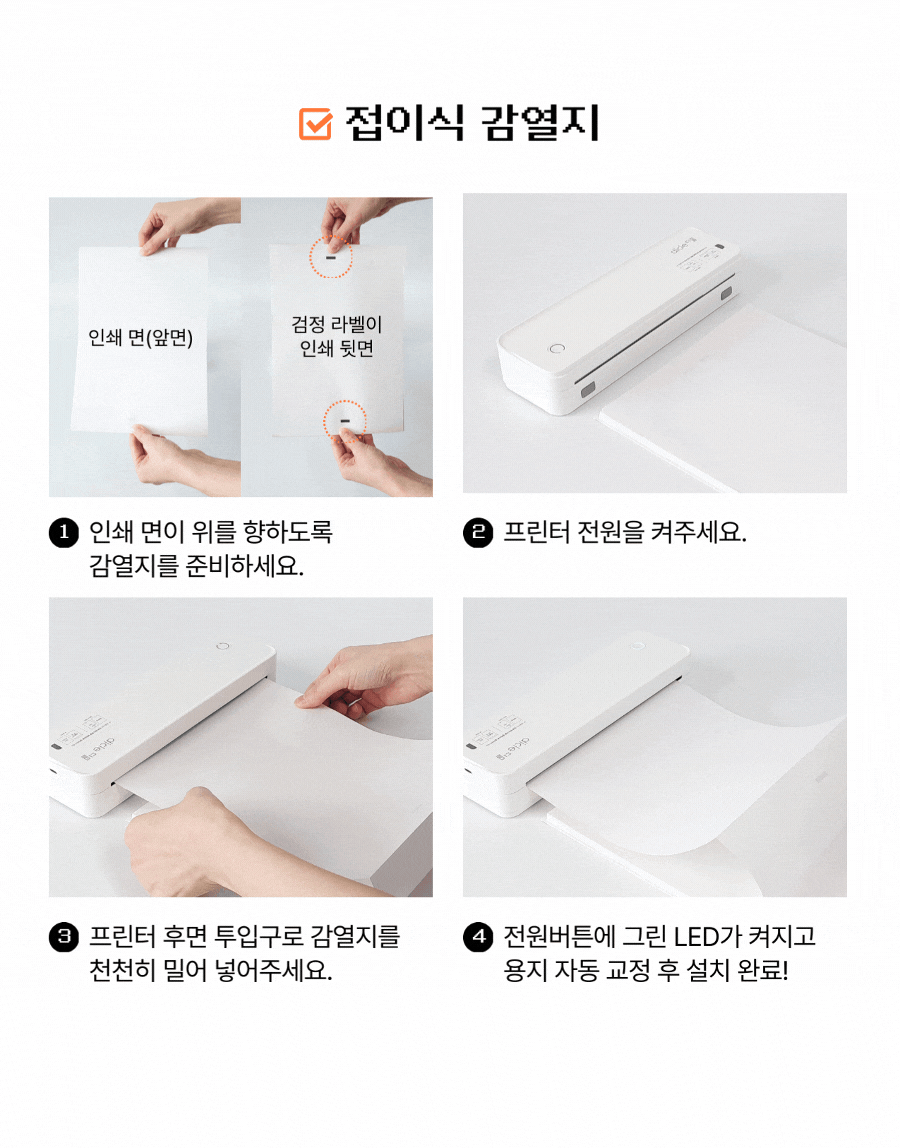 접이식 감열지

인쇄 면(앞면)

검정 라벨이
인쇄 뒷면

1 인쇄 면이 위를 향하도록 감열지를 준비하세요.

2 프린터 전원을 켜주세요.

3 프린터 후면 투입구로 감열지를 천천히 밀어 넣어주세요.

4 전원버튼에 그린 LED가 켜지고 용지 자동 교정 후 설치 완료!