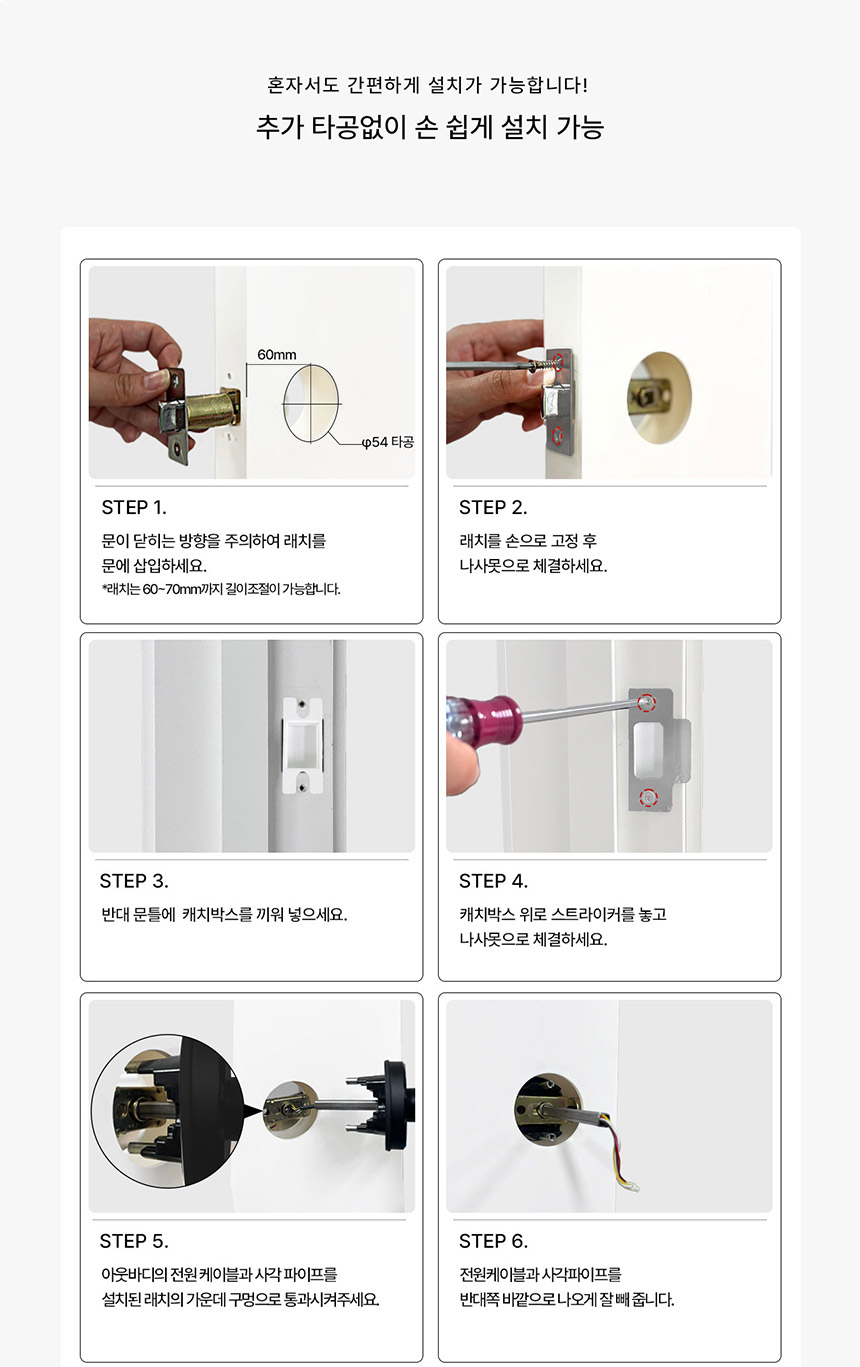 혼자서도 간편하게 설치가 가능합니다!

추가 타공없이 손 쉽게 설치 가능

60mm

φ54 타공

STEP 1.

문이 닫히는 방향을 주의하여 래치를 문에 삽입하세요.

*래치는 60~70mm까지 길이조절이 가능합니다.

STEP 2.

래치를 손으로 고정 후 나사못으로 체결하세요.

STEP 3.

반대 문틀에 캐치박스를 끼워 넣으세요.

STEP 4.

캐치박스 위로 스트라이커를 놓고 나사못으로 체결하세요.

STEP 5.

아웃바디의 전원 케이블과 사각 파이프를 설치된 래치의 가운데 구멍으로 통과시켜주세요.

STEP 6.

전원케이블과 사각파이프를 반대쪽 바깥으로 나오게 잘 빼 줍니다.