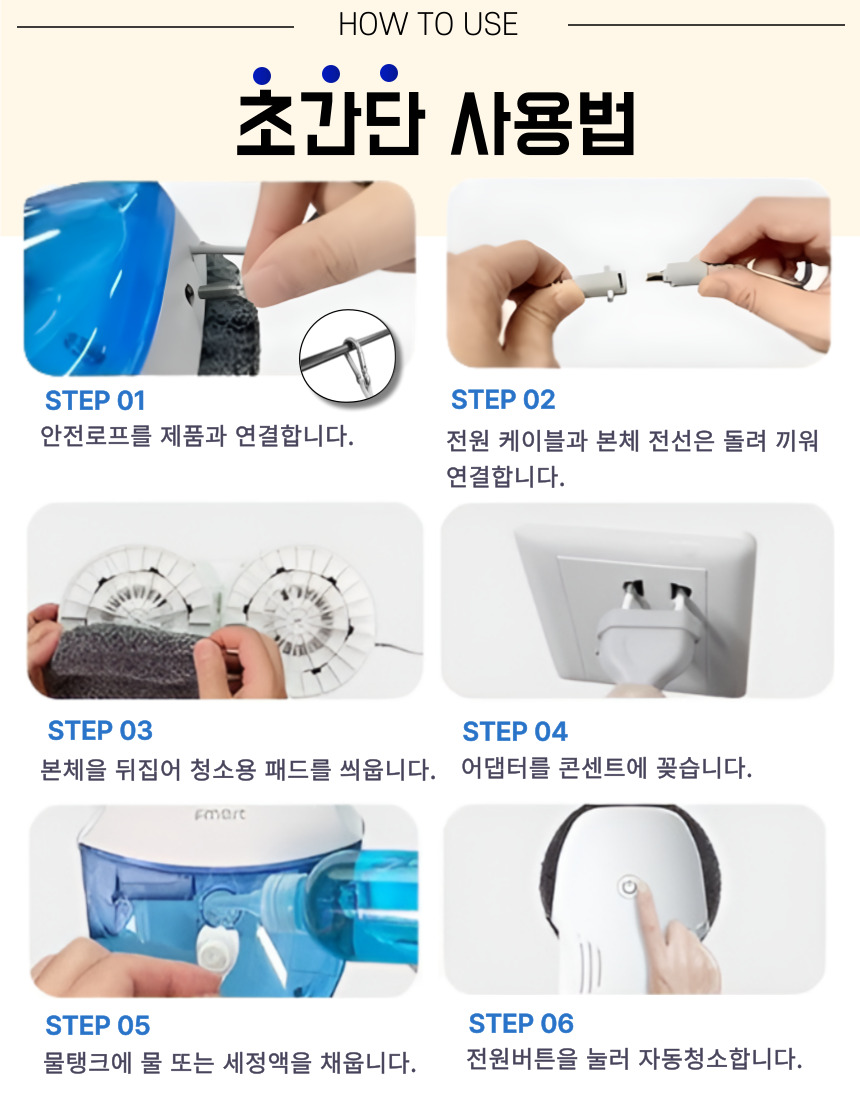 HOW TO USE

초간단 사용법

STEP 01
안전로프를 제품과 연결합니다.

STEP 02
전원 케이블과 본체 전선은 돌려 끼워 연결합니다.

STEP 03
본체을 뒤집어 청소용 패드를 씌웁니다.

STEP 04
어댑터를 콘센트에 꽂습니다.

Fmart

STEP 05
물탱크에 물 또는 세정액을 채웁니다.

STEP 06
전원버튼을 눌러 자동청소합니다.