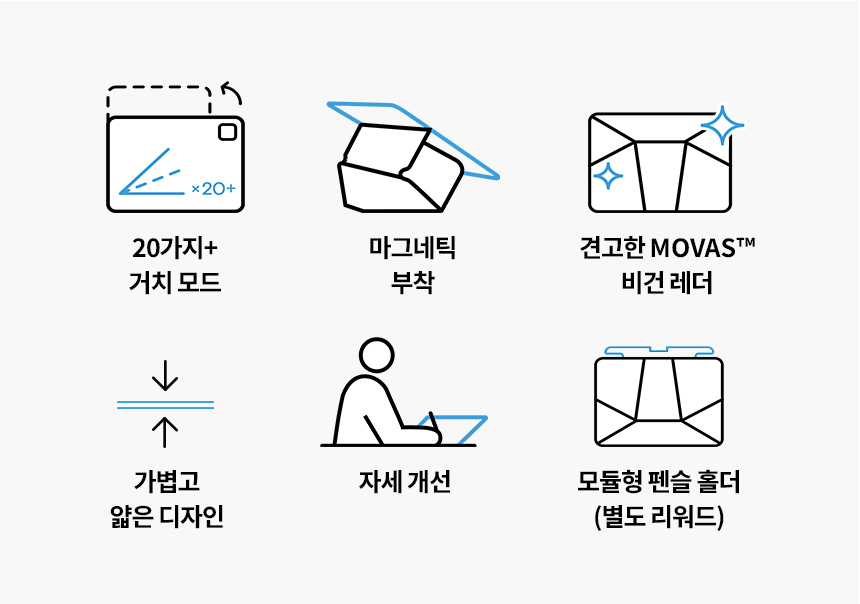 ×20+

20가지+
거치 모드

마그네틱
부착

견고한 MOVAS™
비건 레더

가볍고
얇은 디자인

자세 개선

모듈형 펜슬 홀더
(별도 리워드)