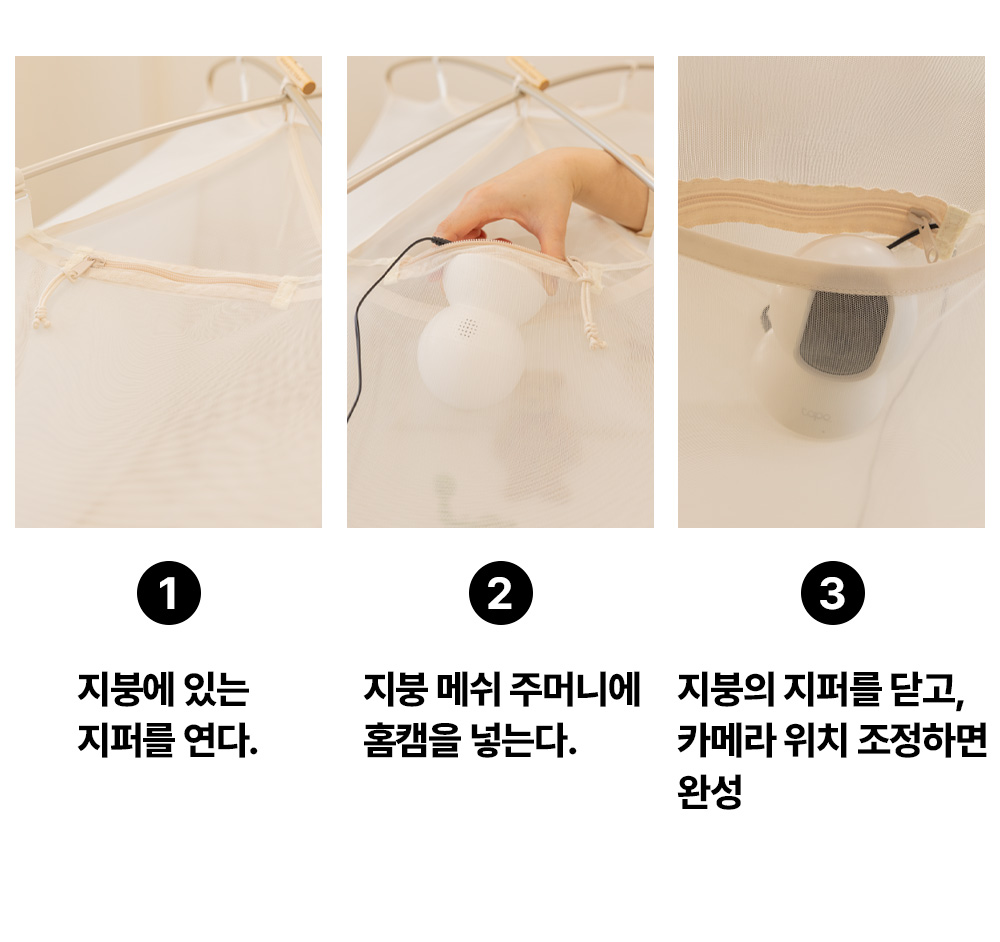 tapo

1

지붕에 있는 지퍼를 연다.

2

지붕 메쉬 주머니에 홈캠을 넣는다.

3

지붕의 지퍼를 닫고, 카메라 위치 조정하면 완성