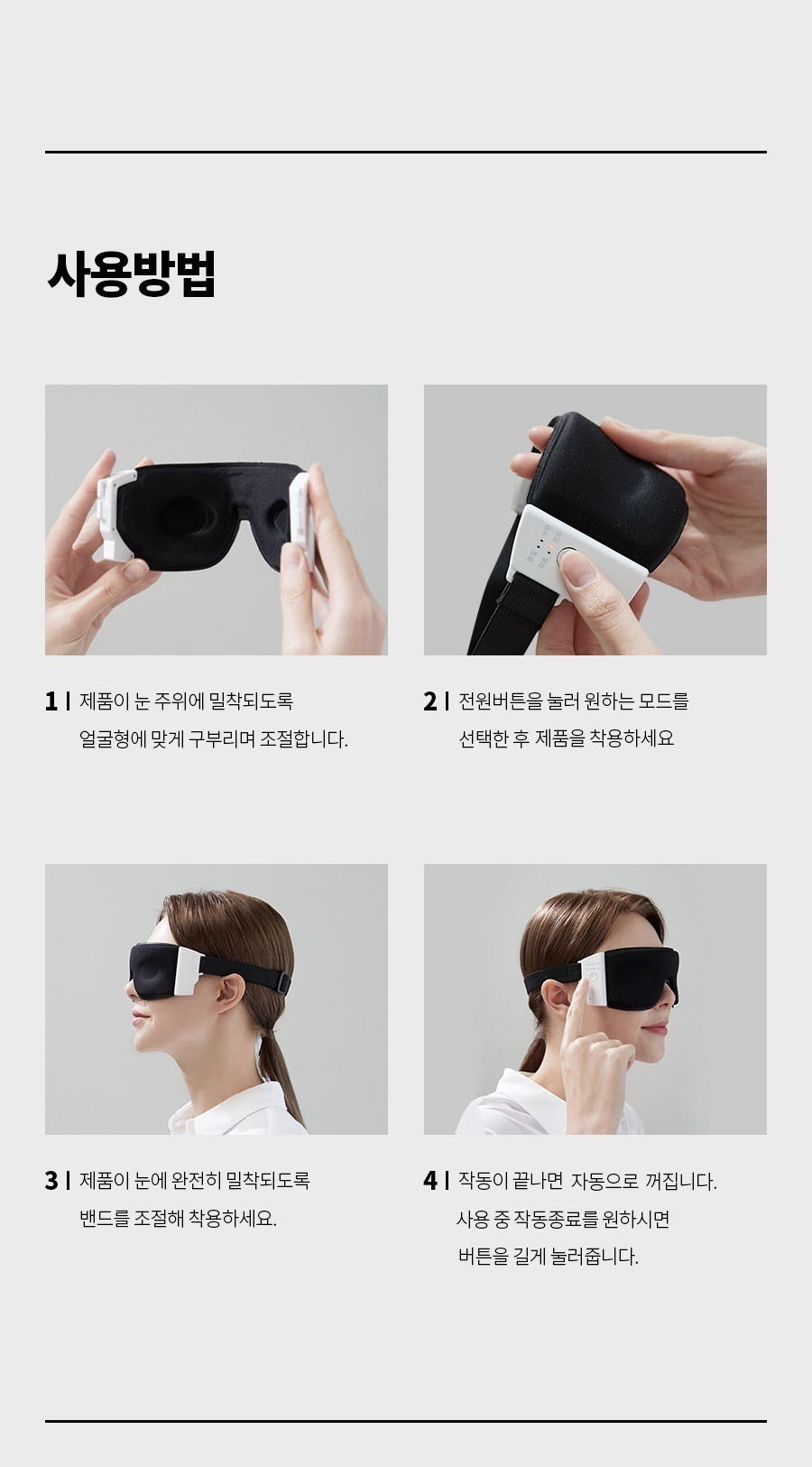 사용방법

1 | 제품이 눈 주위에 밀착되도록 얼굴형에 맞게 구부리며 조절합니다.

2 | 전원버튼을 눌러 원하는 모드를 선택한 후 제품을 착용하세요

3 | 제품이 눈에 완전히 밀착되도록 밴드를 조절해 착용하세요.

4 | 작동이 끝나면 자동으로 꺼집니다. 사용 중 작동종료를 원하시면 버튼을 길게 눌러줍니다.