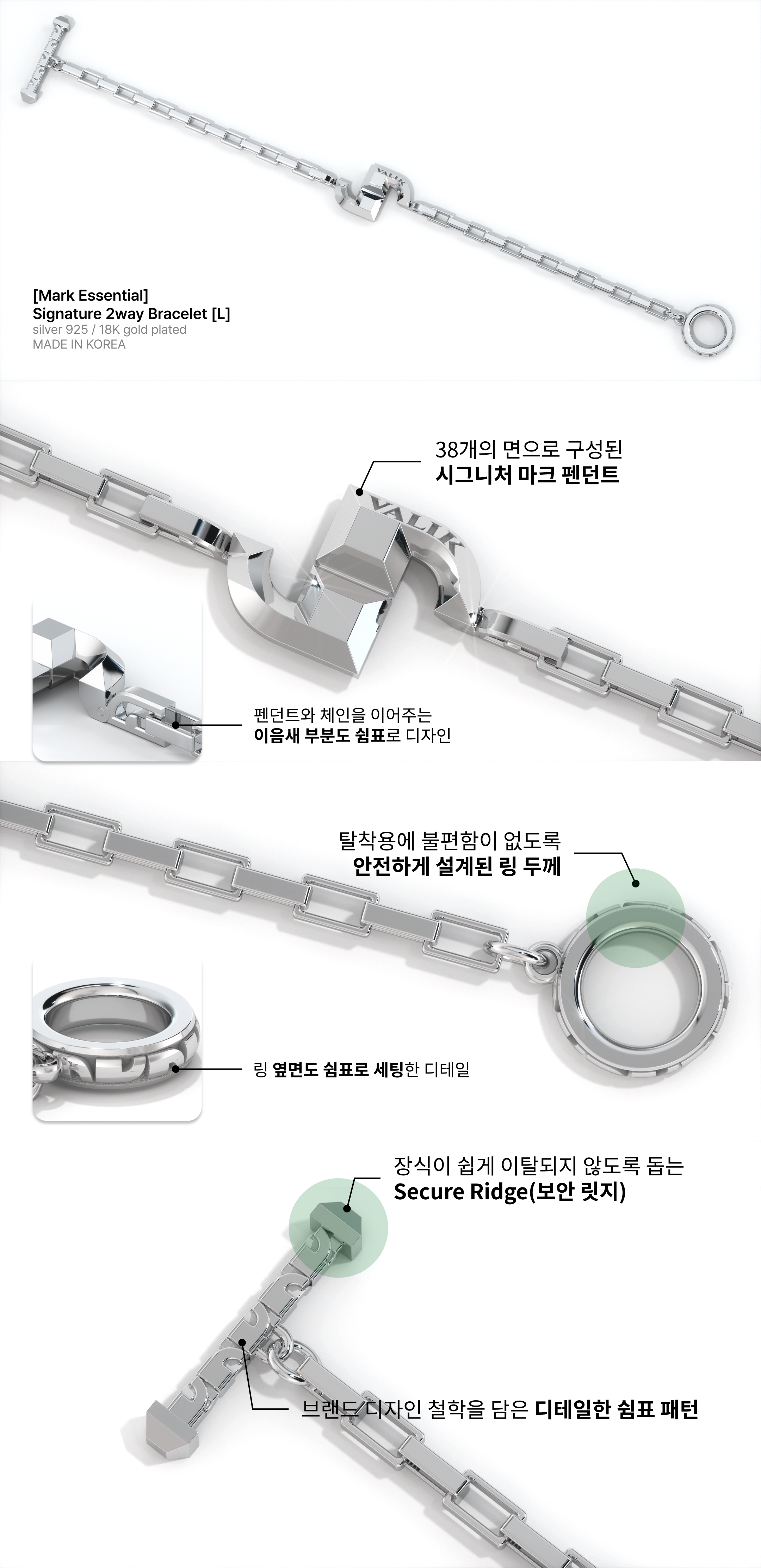 VALIK

[Mark Essential]
Signature 2way Bracelet [L]
silver 925 / 18K gold plated
MADE IN KOREA

38개의 면으로 구성된
시그니처 마크 펜던트

VALIK

펜던트와 체인을 이어주는
이음새 부분도 쉼표로 디자인

탈착용에 불편함이 없도록
안전하게 설계된 링 두께

링 옆면도 쉼표로 세팅한 디테일

장식이 쉽게 이탈되지 않도록 돕는
Secure Ridge(보안 릿지)

브랜드 디자인 철학을 담은 디테일한 쉼표 패턴