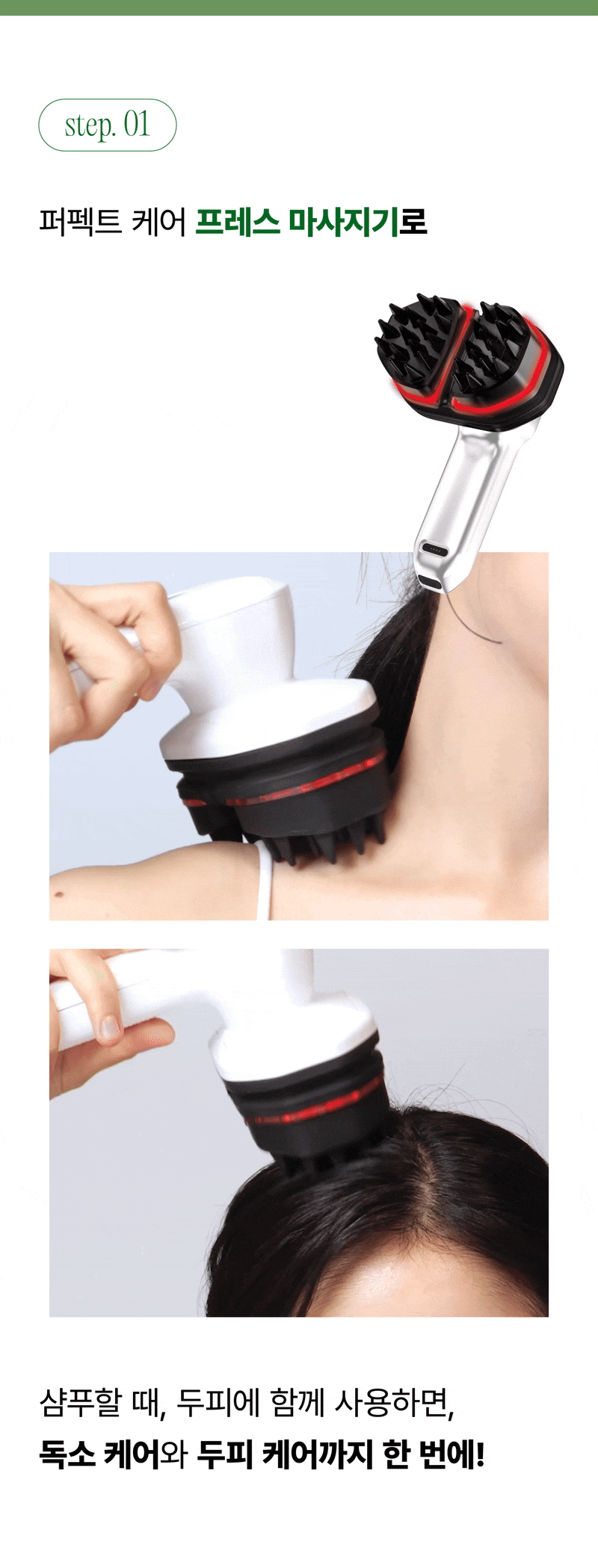 step. 01

퍼펙트 케어 프레스 마사지기로

샴푸할 때, 두피에 함께 사용하면,
독소 케어와 두피 케어까지 한 번에!