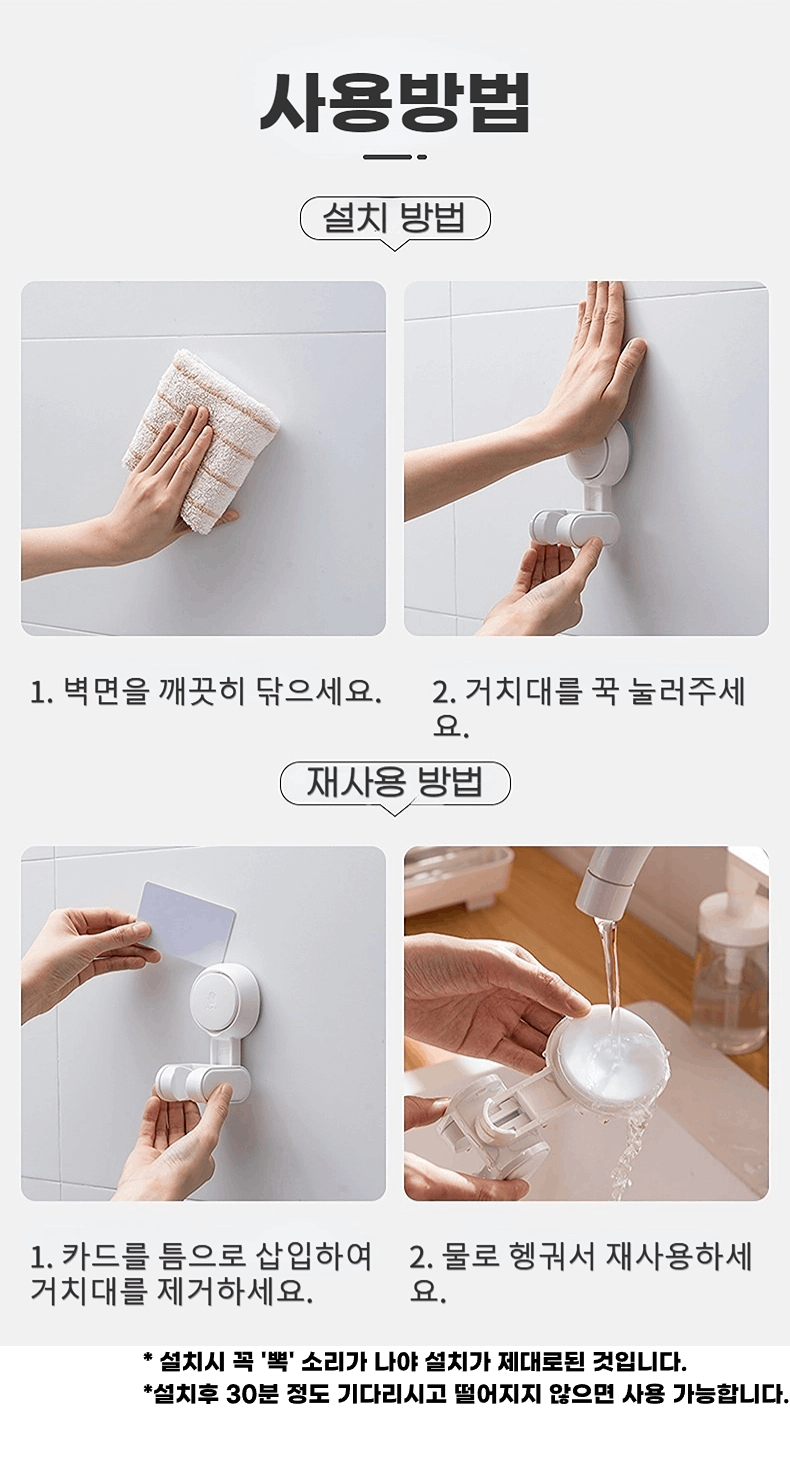 사용방법

설치 방법

1. 벽면을 깨끗히 닦으세요.

2. 거치대를 꾹 눌러주세요.

재사용 방법

1. 카드를 틈으로 삽입하여 거치대를 제거하세요.

2. 물로 헹궈서 재사용하세요.

* 설치시 꼭 '뽁' 소리가 나야 설치가 제대로된 것입니다.
*설치후 30분 정도 기다리시고 떨어지지 않으면 사용 가능합니다.