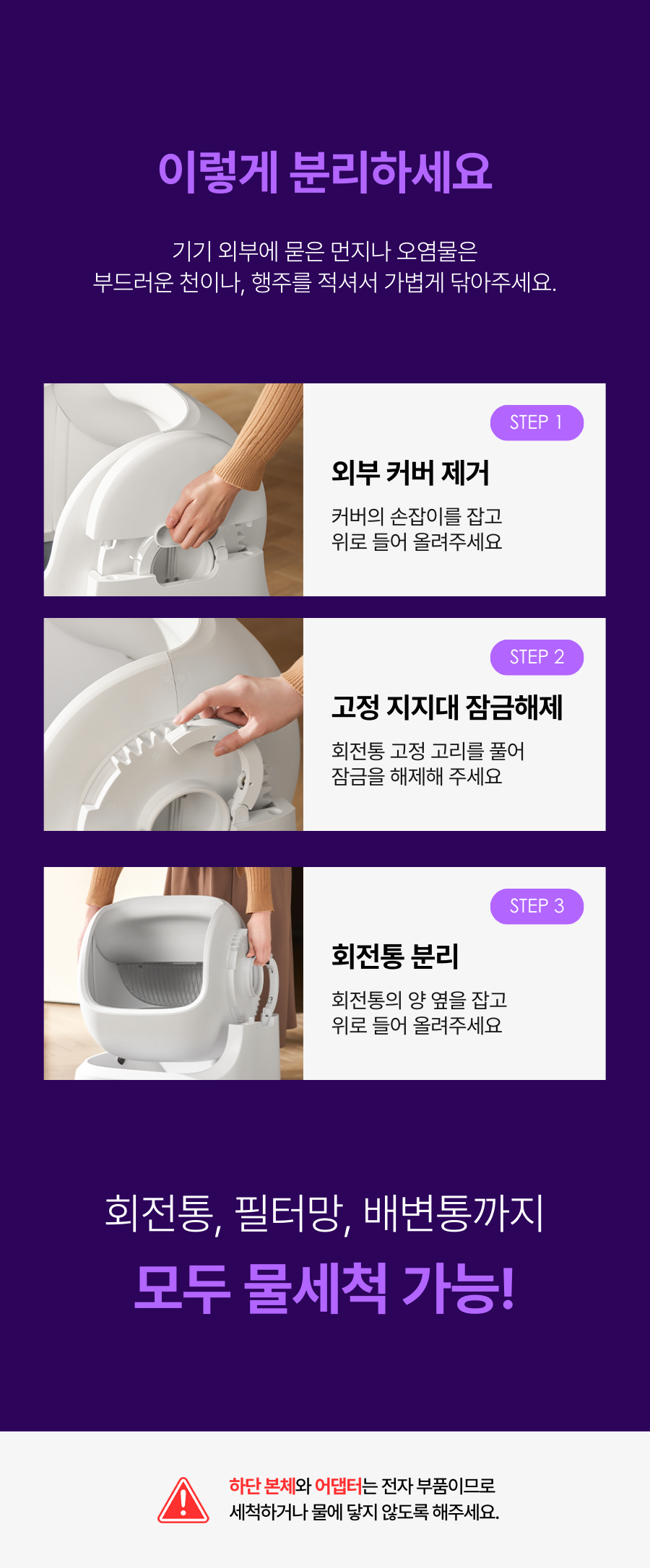 이렇게 분리하세요

기기 외부에 묻은 먼지나 오염물은
부드러운 천이나, 행주를 적셔서 가볍게 닦아주세요.

STEP 1

외부 커버 제거

커버의 손잡이를 잡고
위로 들어 올려주세요

STEP 2

고정 지지대 잠금해제

회전통 고정 고리를 풀어
잠금을 해제해 주세요

STEP 3

회전통 분리

회전통의 양 옆을 잡고
위로 들어 올려주세요

회전통, 필터망, 배변통까지
모두 물세척 가능!

하단 본체와 어댑터는 전자 부품이므로
세척하거나 물에 닿지 않도록 해주세요.