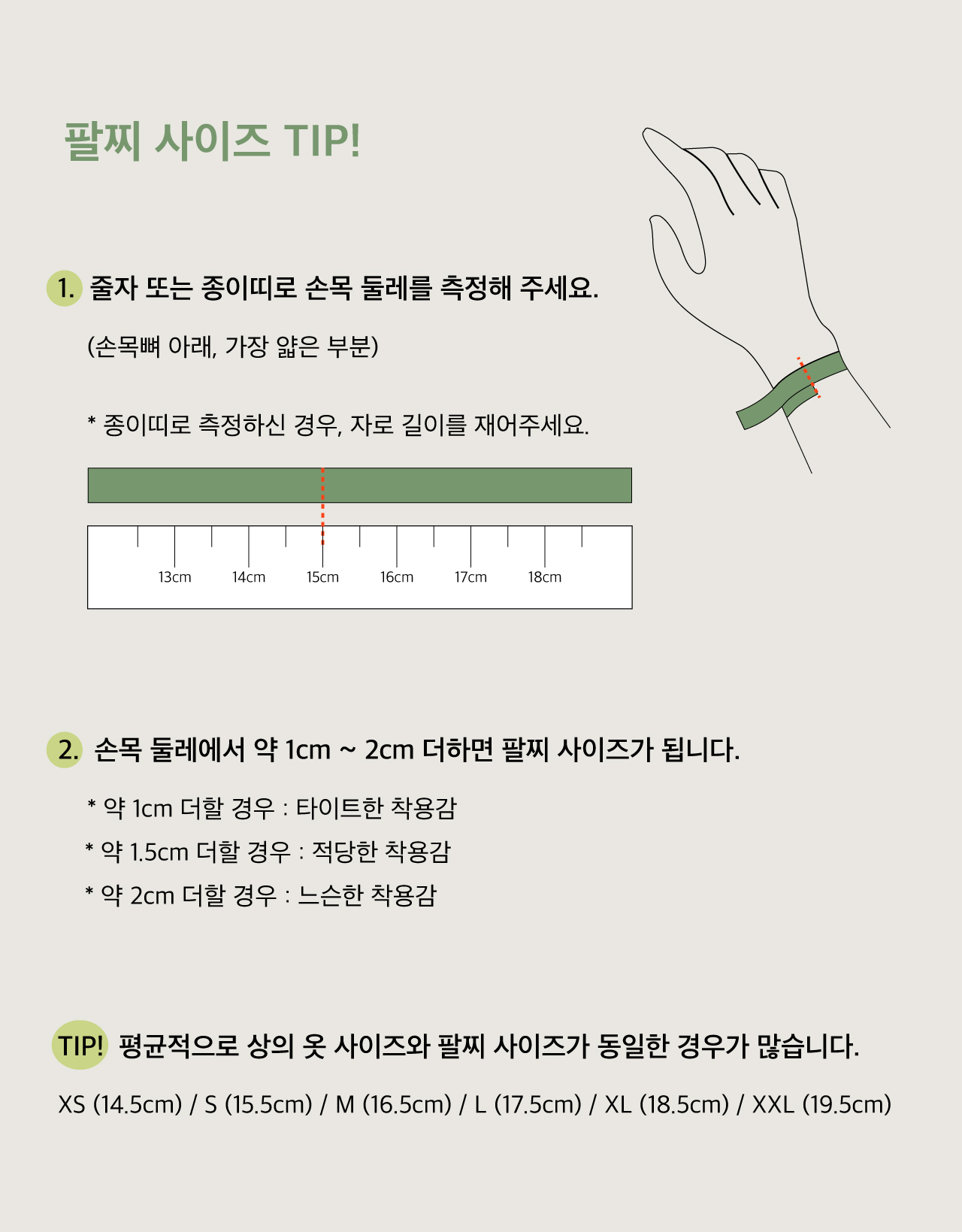 팔찌 사이즈 TIP!

1. 줄자 또는 종이띠로 손목 둘레를 측정해 주세요.

(손목뼈 아래, 가장 얇은 부분)

* 종이띠로 측정하신 경우, 자로 길이를 재어주세요.

13cm 14cm 15cm 16cm 17cm 18cm

2. 손목 둘레에서 약 1cm ~ 2cm 더하면 팔찌 사이즈가 됩니다.

* 약 1cm 더할 경우 : 타이트한 착용감
* 약 1.5cm 더할 경우 : 적당한 착용감
* 약 2cm 더할 경우 : 느슨한 착용감

TIP! 평균적으로 상의 옷 사이즈와 팔찌 사이즈가 동일한 경우가 많습니다.

XS (14.5cm) / S (15.5cm) / M (16.5cm) / L (17.5cm) / XL (18.5cm) / XXL (19.5cm)