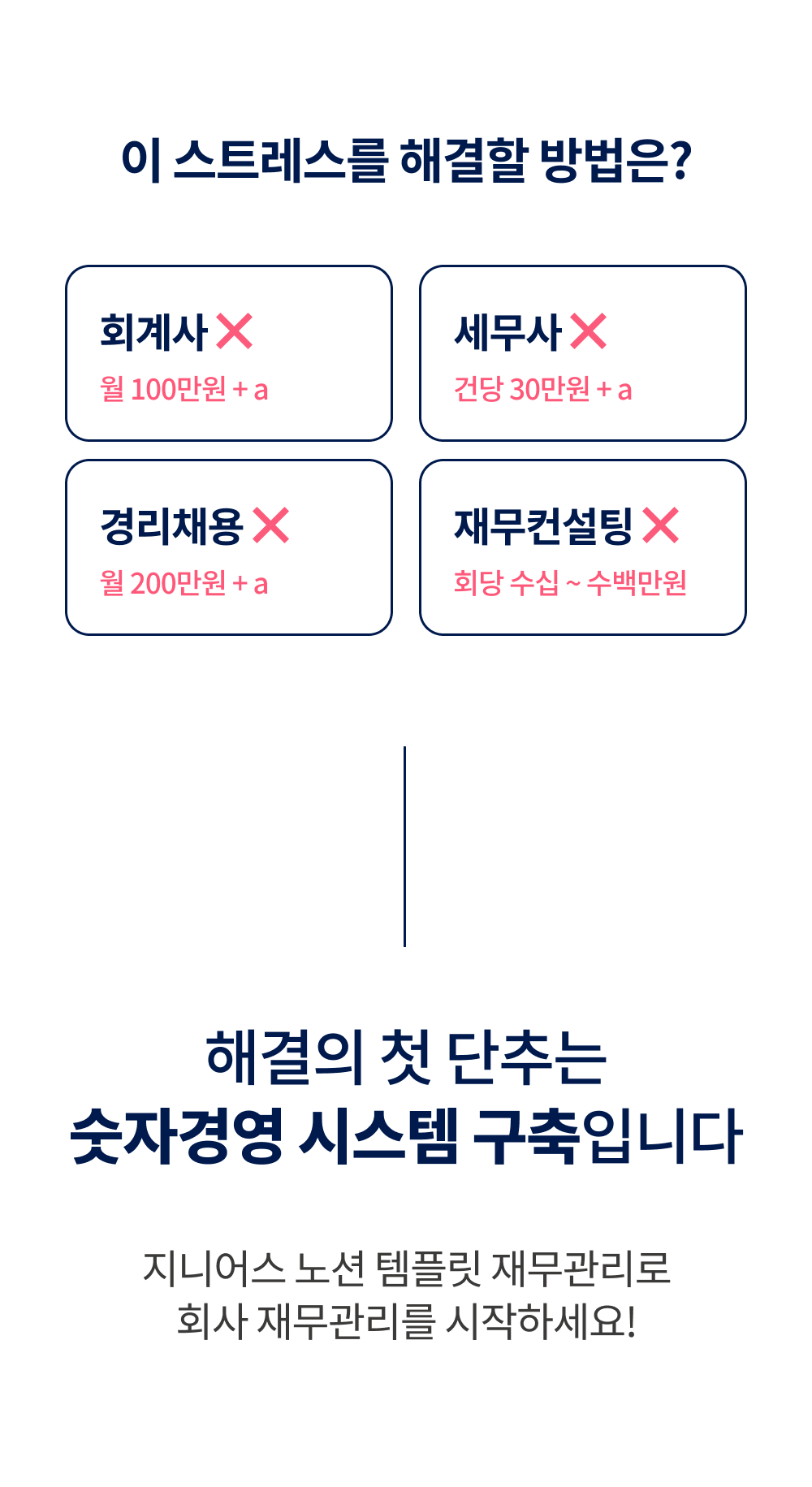 이 스트레스를 해결할 방법은?

회계사 ✕
월 100만원 + a

세무사 ✕
건당 30만원 + a

경리채용 ✕
월 200만원 + a

재무컨설팅 ✕
회당 수십 ~ 수백만원

해결의 첫 단추는
숫자경영 시스템 구축입니다

지니어스 노션 템플릿 재무관리로
회사 재무관리를 시작하세요!