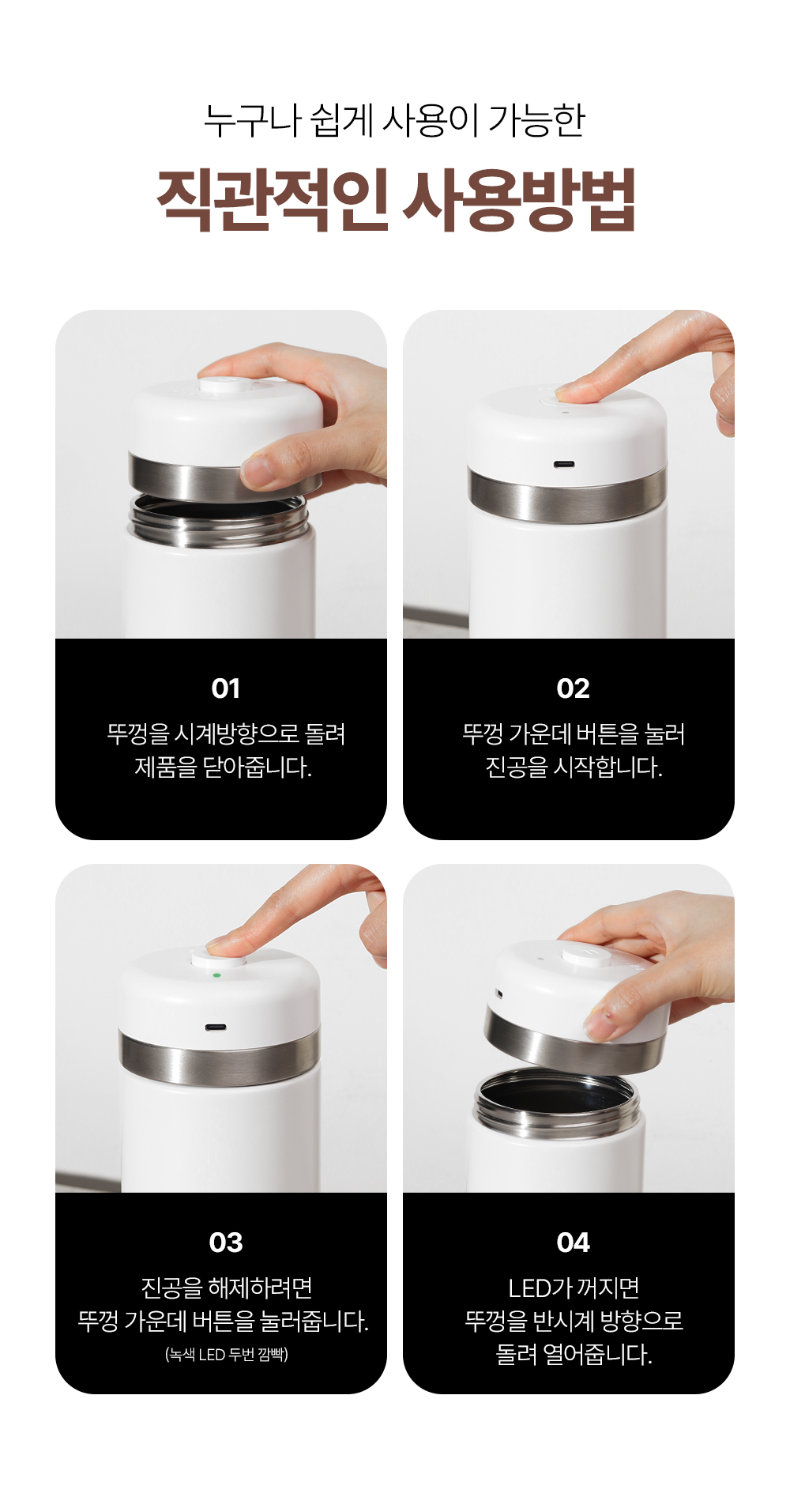 누구나 쉽게 사용이 가능한

직관적인 사용방법

01

뚜껑을 시계방향으로 돌려 제품을 닫아줍니다.

02

뚜껑 가운데 버튼을 눌러 진공을 시작합니다.

03

진공을 해제하려면 뚜껑 가운데 버튼을 눌러줍니다.

(녹색 LED 두번 깜빡)

04

LED가 꺼지면 뚜껑을 반시계 방향으로 돌려 열어줍니다.