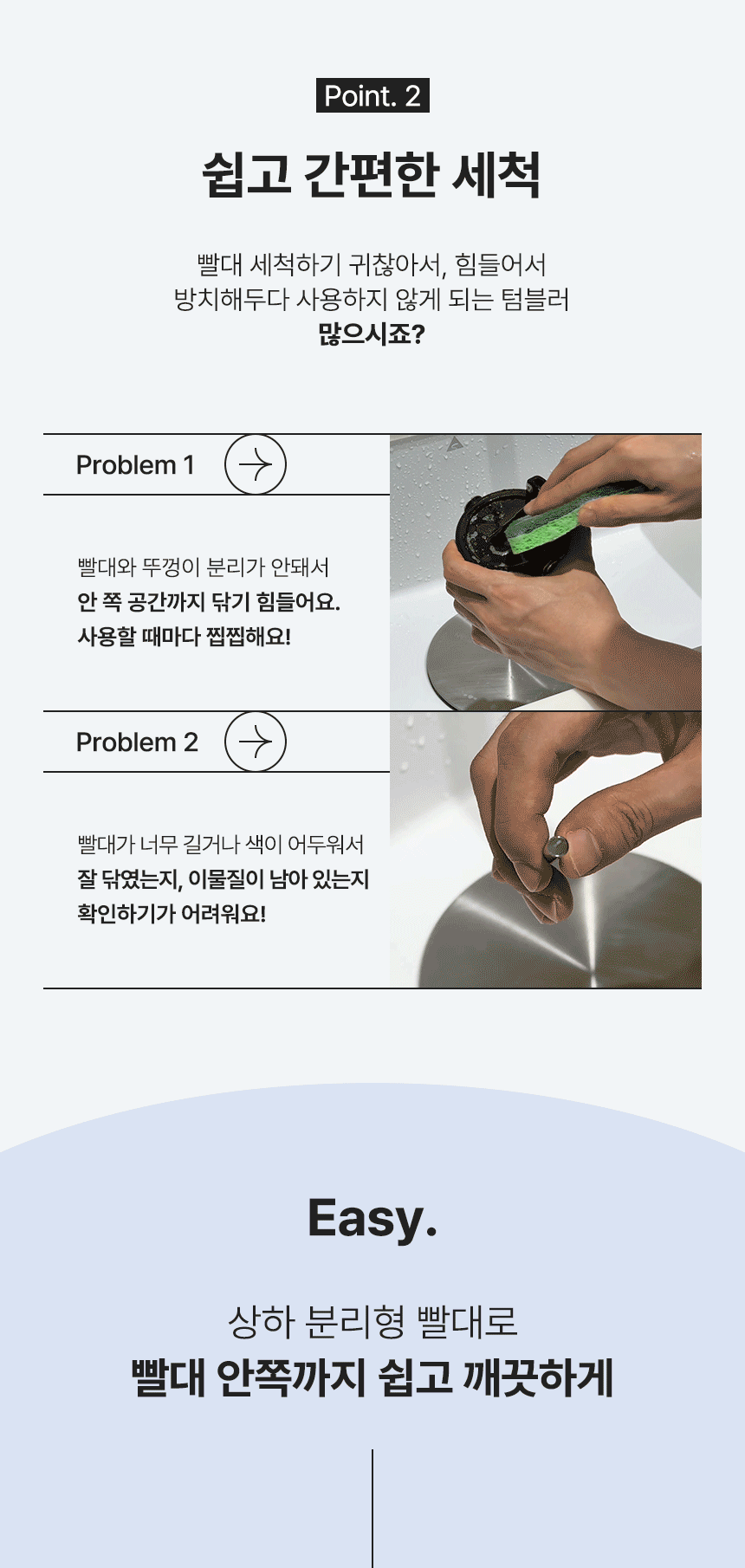 Point. 2

쉽고 간편한 세척

빨대 세척하기 귀찮아서, 힘들어서 방치해두다 사용하지 않게 되는 텀블러 많으시죠?

Problem 1

빨대와 뚜껑이 분리가 안돼서 안 쪽 공간까지 닦기 힘들어요. 사용할 때마다 찝찝해요!

Problem 2

빨대가 너무 길거나 색이 어두워서 잘 닦였는지, 이물질이 남아 있는지 확인하기가 어려워요!

Easy.

상하 분리형 빨대로
빨대 안쪽까지 쉽고 깨끗하게