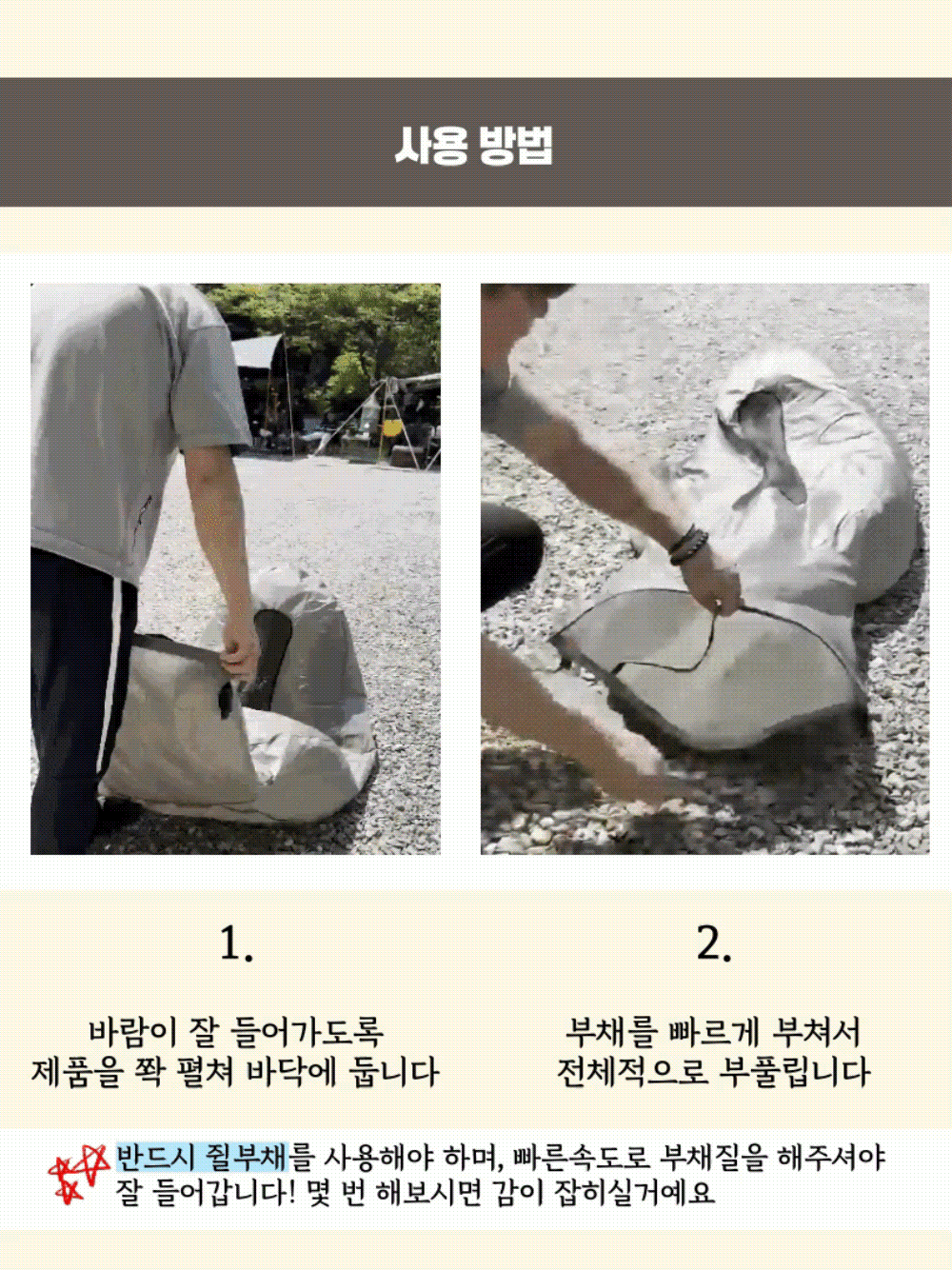 사용 방법

1.

바람이 잘 들어가도록
제품을 쫙 펼쳐 바닥에 둡니다

2.

부채를 빠르게 부쳐서
전체적으로 부풀립니다

반드시 쥘부채를 사용해야 하며, 빠른속도로 부채질을 해주셔야 잘 들어갑니다! 몇 번 해보시면 감이 잡히실거예요