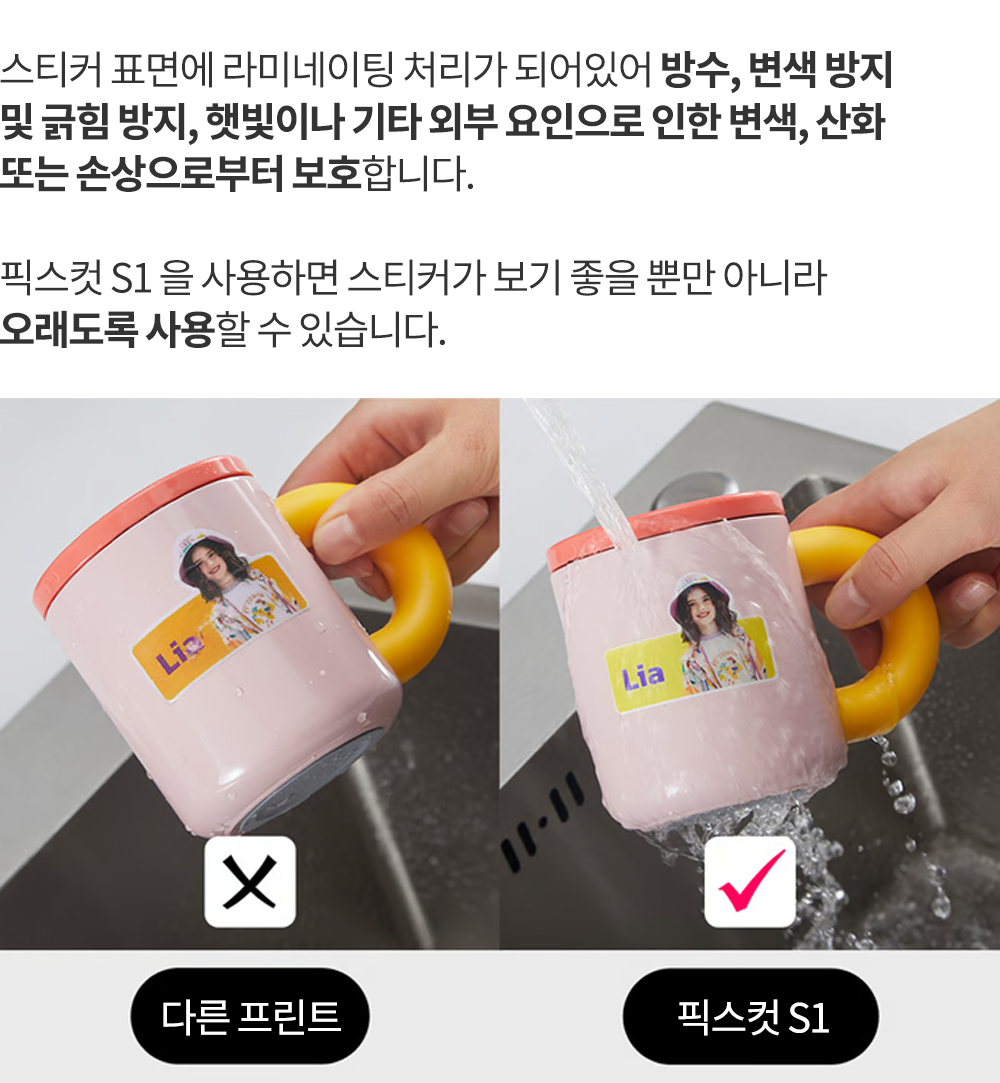 스티커 표면에 라미네이팅 처리가 되어있어 방수, 변색 방지 및 긁힘 방지, 햇빛이나 기타 외부 요인으로 인한 변색, 산화 또는 손상으로부터 보호합니다.

픽스컷 S1 을 사용하면 스티커가 보기 좋을 뿐만 아니라 오래도록 사용할 수 있습니다.

Lia

Lia

다른 프린트

픽스컷 S1