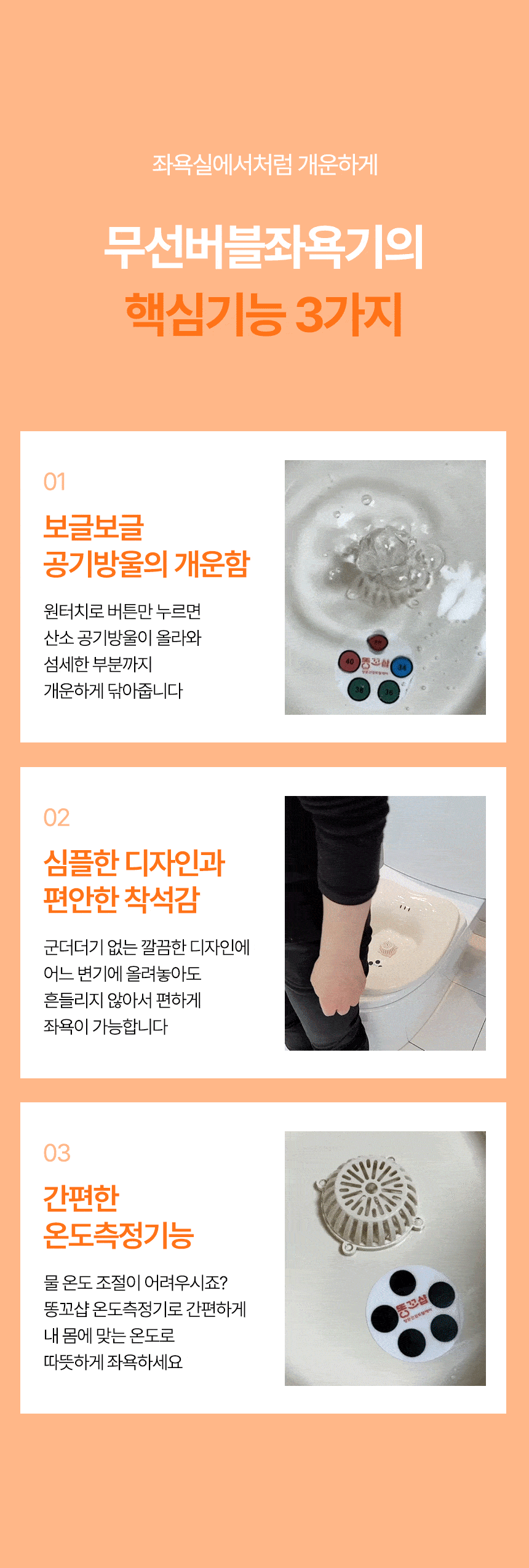 좌욕실에서처럼 개운하게

무선버블좌욕기의
핵심기능 3가지

01
보글보글
공기방울의 개운함

원터치로 버튼만 누르면
산소 공기방울이 올라와
섬세한 부분까지
개운하게 닦아줍니다

40
똥꼬샵
34
38
36

02
심플한 디자인과
편안한 착석감

군더더기 없는 깔끔한 디자인에
어느 변기에 올려놓아도
흔들리지 않아서 편하게
좌욕이 가능합니다

03
간편한
온도측정기능

물 온도 조절이 어려우시죠?
똥꼬샵 온도측정기로 간편하게
내 몸에 맞는 온도로
따뜻하게 좌욕하세요

똥꼬샵