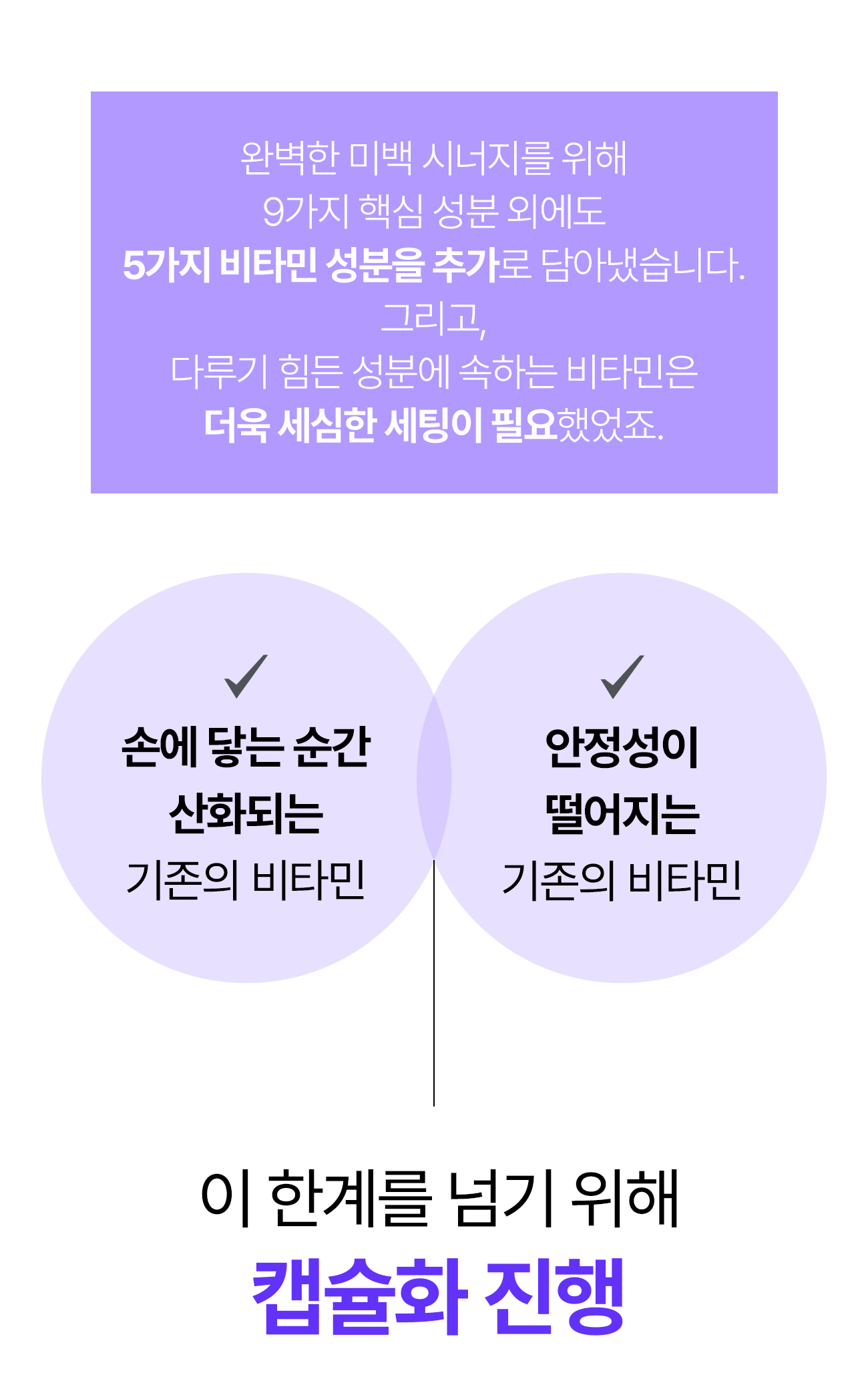 완벽한 미백 시너지를 위해
9가지 핵심 성분 외에도
5가지 비타민 성분을 추가로 담아냈습니다.
그리고,
다루기 힘든 성분에 속하는 비타민은
더욱 세심한 세팅이 필요했었죠.

✓
손에 닿는 순간
산화되는
기존의 비타민

✓
안정성이
떨어지는
기존의 비타민

이 한계를 넘기 위해
캡슐화 진행