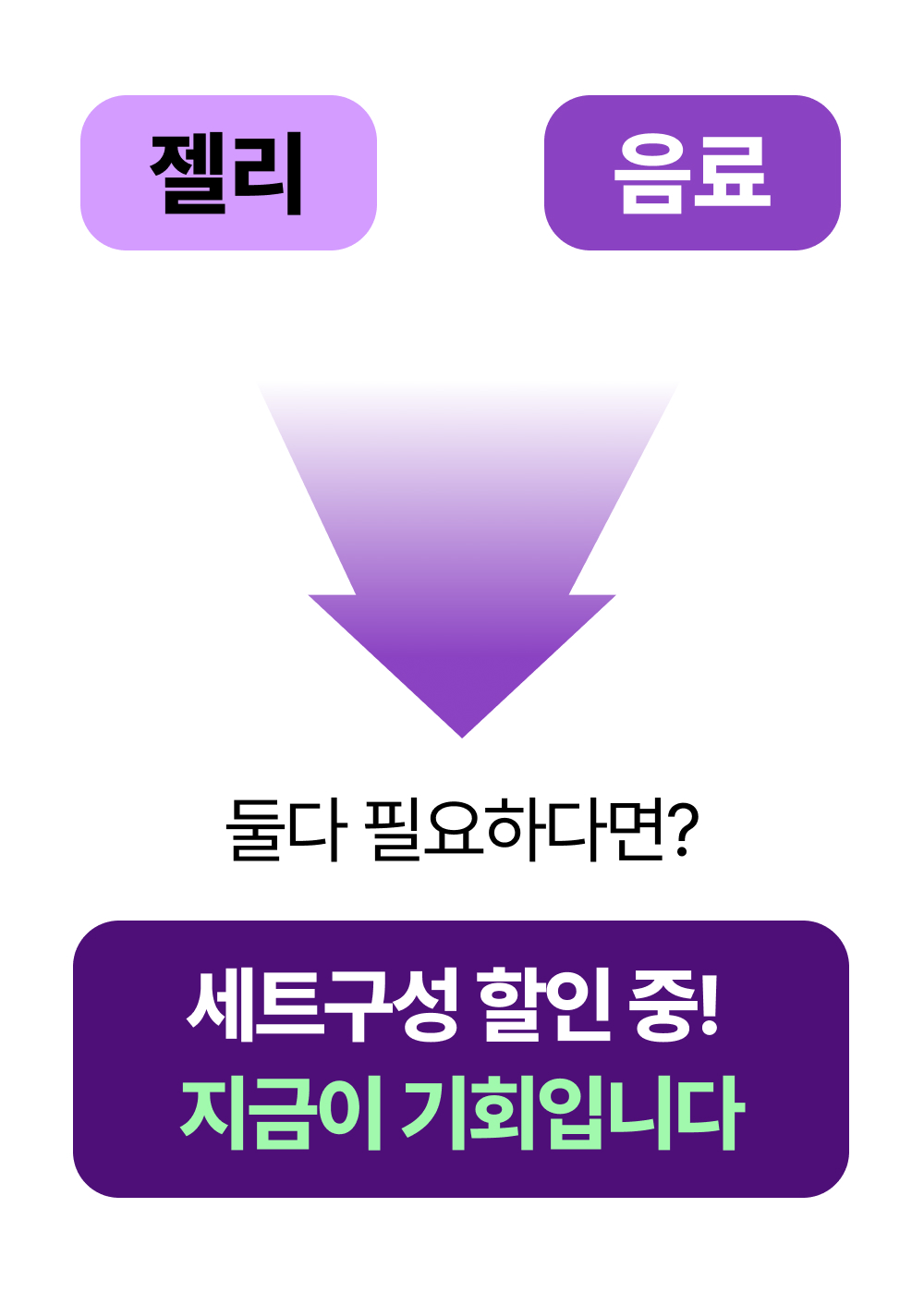 젤리

음료

둘다 필요하다면?

세트구성 할인 중!
지금이 기회입니다