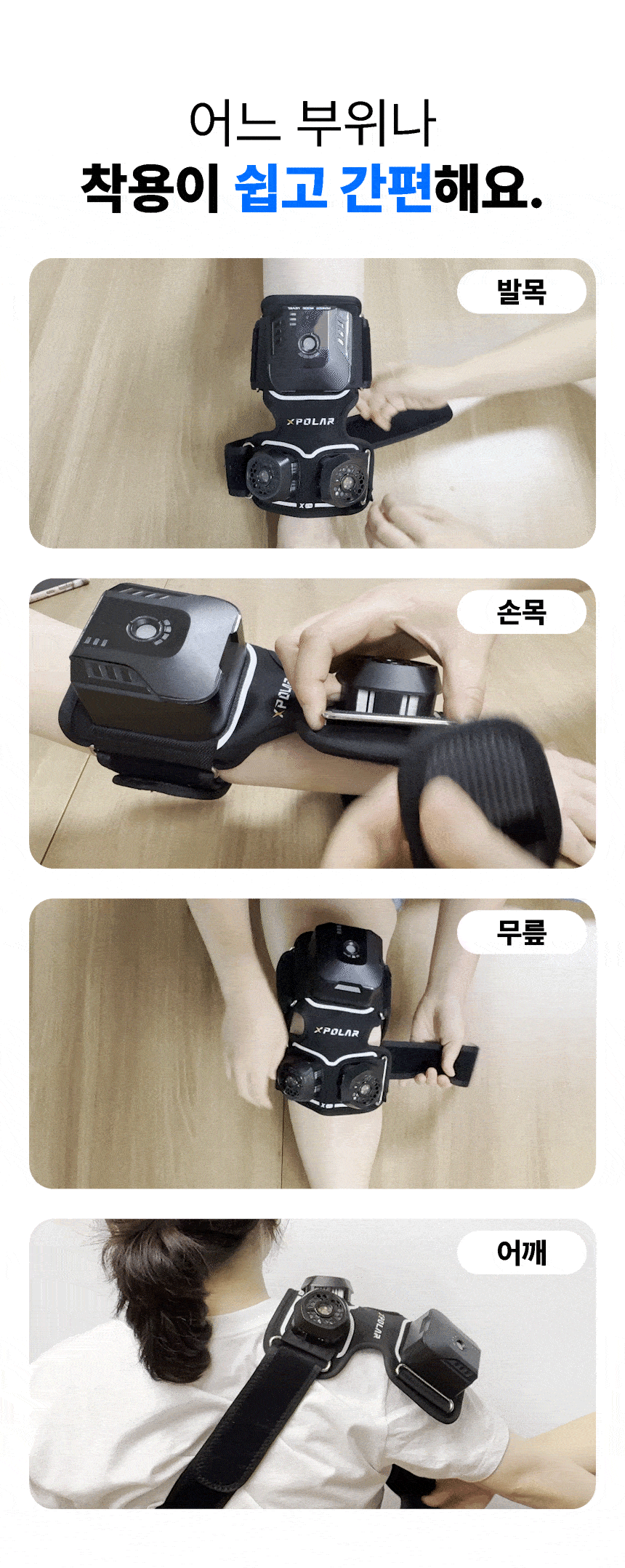 어느 부위나
착용이 쉽고 간편해요.

발목

XPOLAR

손목

XPOLAR

무릎

XPOLAR

어깨

XPOLAR