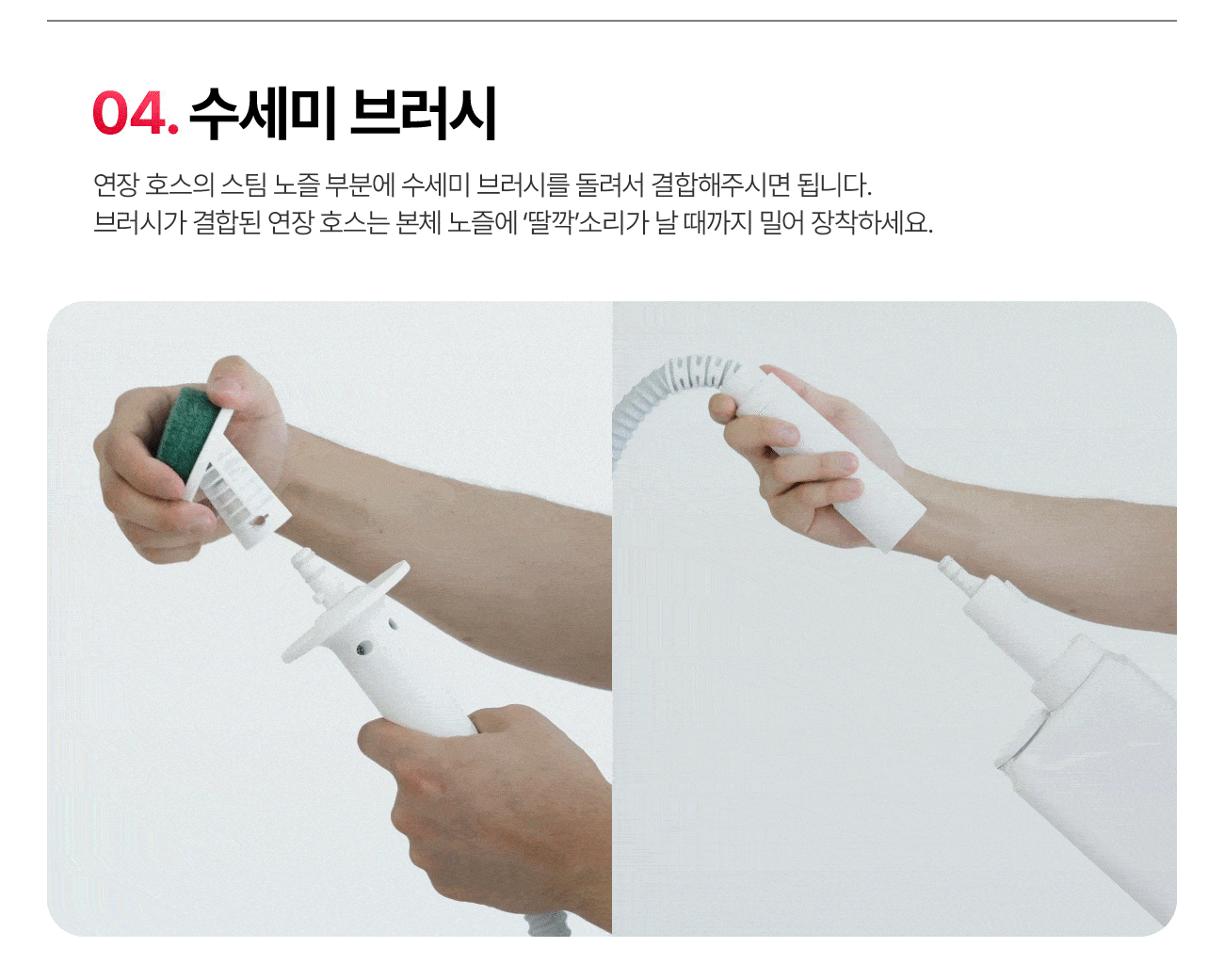 04. 수세미 브러시

연장 호스의 스팀 노즐 부분에 수세미 브러시를 돌려서 결합해주시면 됩니다.
브러시가 결합된 연장 호스는 본체 노즐에 '딸깍'소리가 날 때까지 밀어 장착하세요.