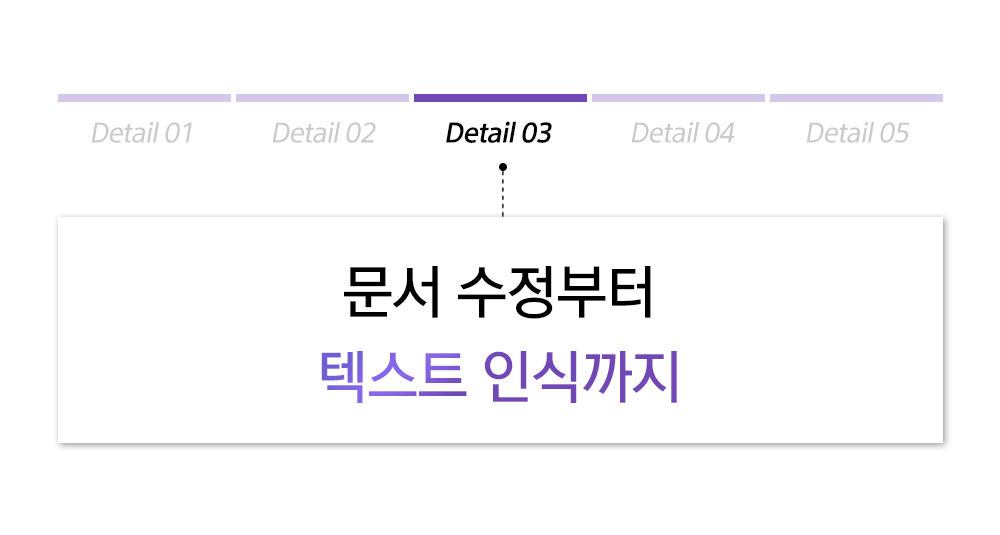 Detail 01
Detail 02
Detail 03
Detail 04
Detail 05

문서 수정부터
텍스트 인식까지