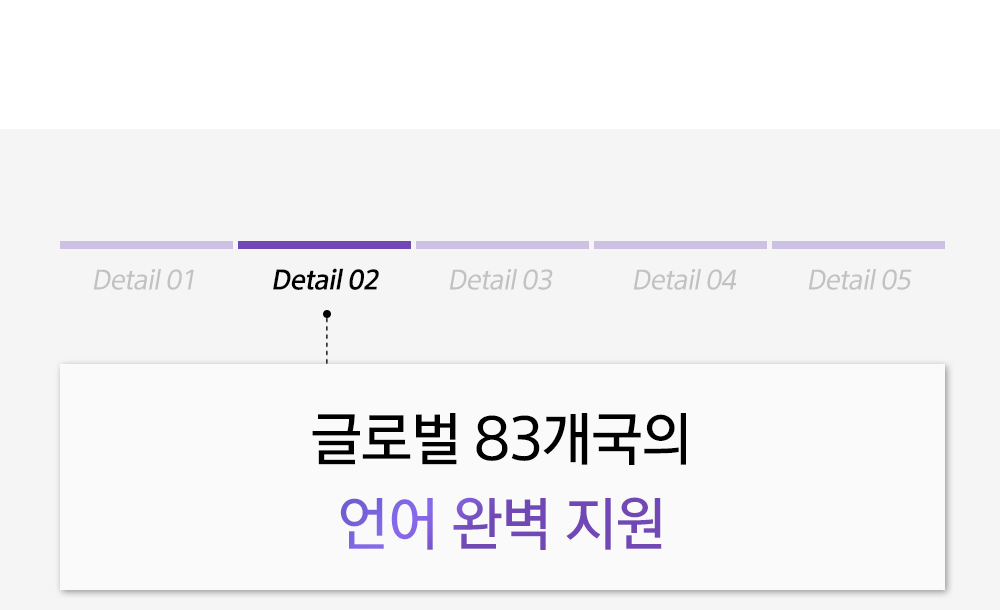 Detail 01 Detail 02 Detail 03 Detail 04 Detail 05

글로벌 83개국의
언어 완벽 지원