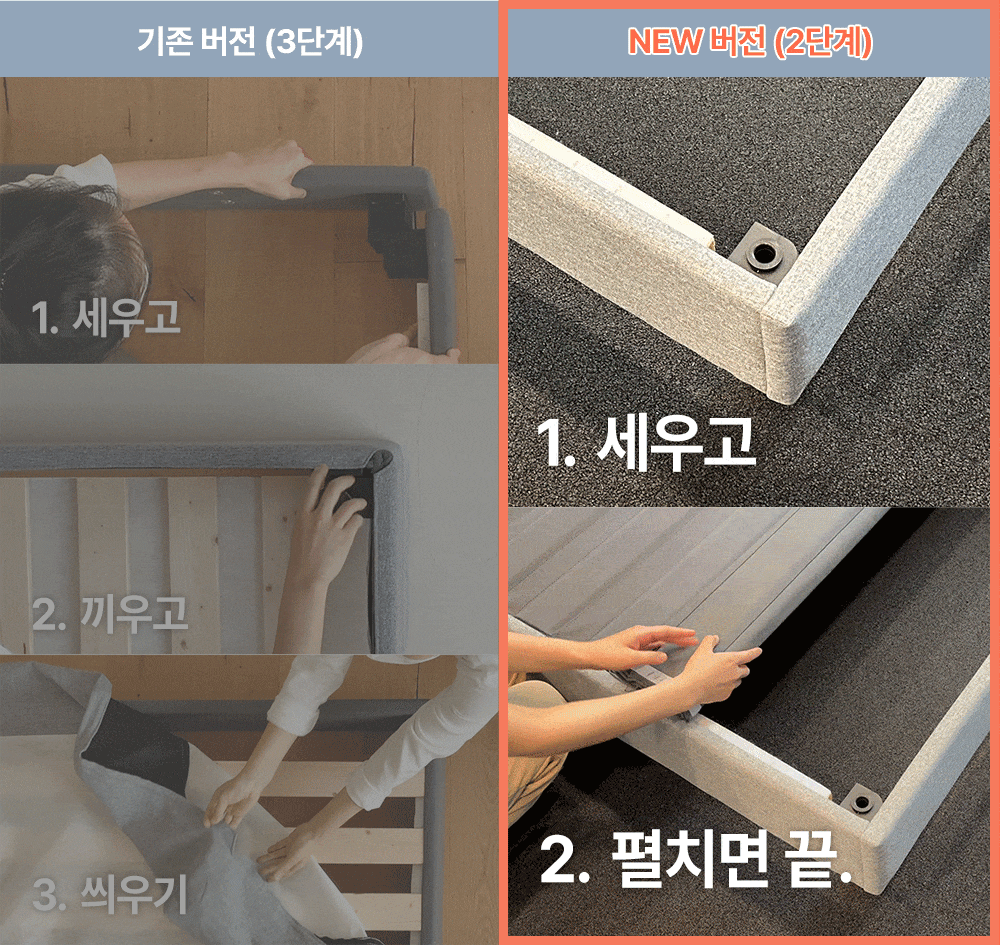 기존 버전 (3단계)

1. 세우고

2. 끼우고

3. 씌우기

NEW 버전 (2단계)

1. 세우고

2. 펼치면 끝.