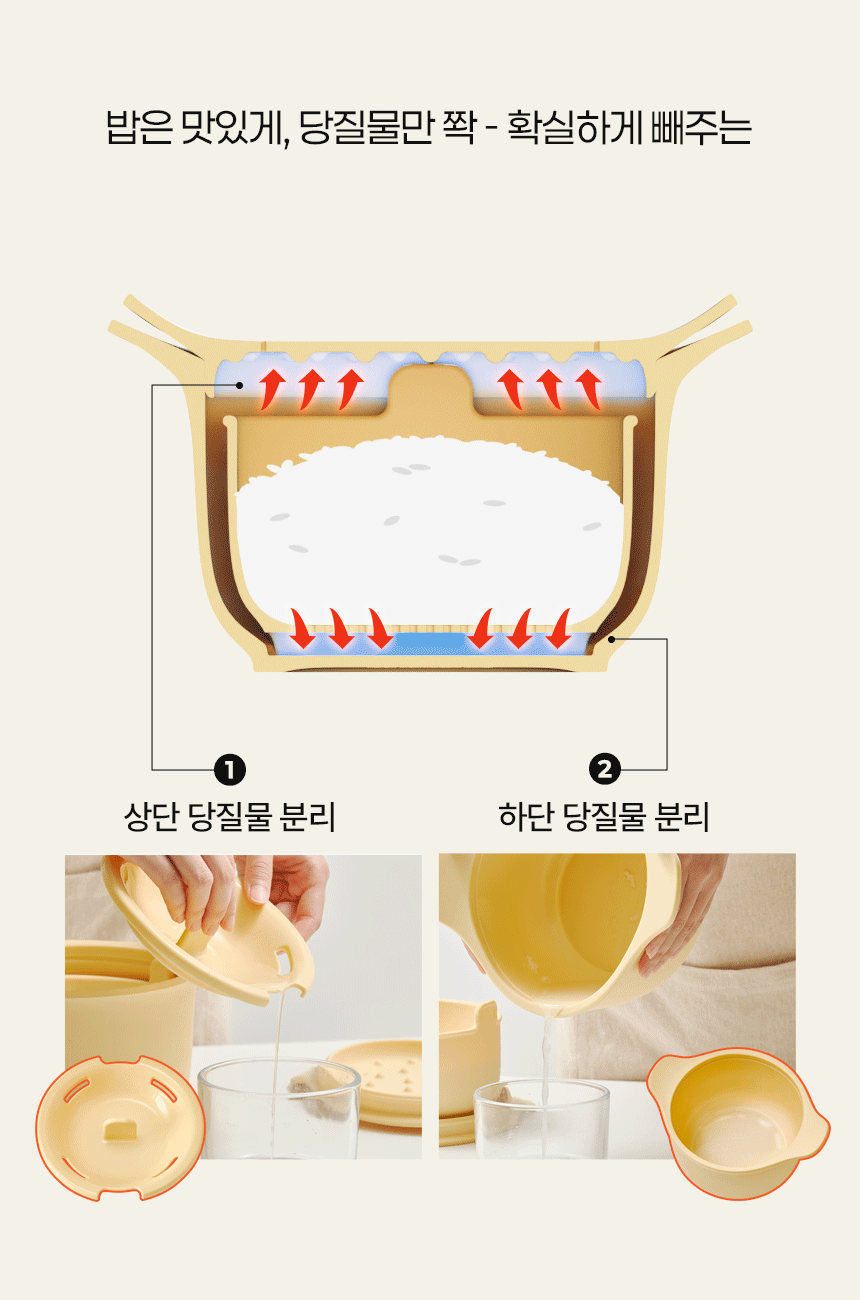 밥은 맛있게, 당질물만 쫙 - 확실하게 빼주는

1
상단 당질물 분리

2
하단 당질물 분리