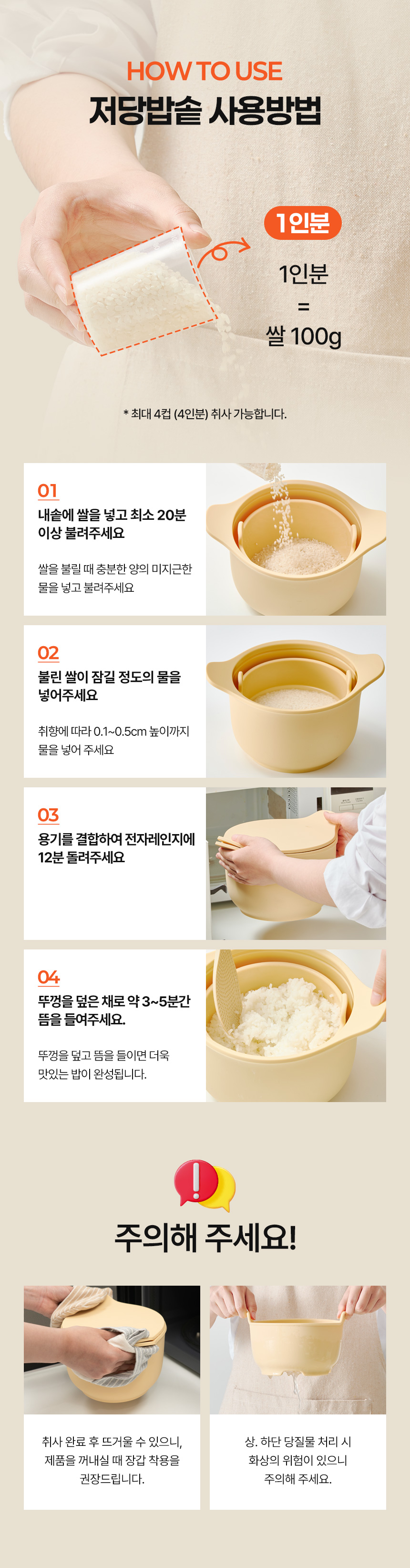 HOW TO USE
저당밥솥 사용방법

1인분

1인분
=
쌀 100g

* 최대 4컵 (4인분) 취사 가능합니다.

01
내솥에 쌀을 넣고 최소 20분 이상 불려주세요

쌀을 불릴 때 충분한 양의 미지근한 물을 넣고 불려주세요

02
불린 쌀이 잠길 정도의 물을 넣어주세요

취향에 따라 0.1~0.5cm 높이까지 물을 넣어 주세요

03
용기를 결합하여 전자레인지에 12분 돌려주세요

04
뚜껑을 덮은 채로 약 3~5분간 뜸을 들여주세요.

뚜껑을 덮고 뜸을 들이면 더욱 맛있는 밥이 완성됩니다.

주의해 주세요!

취사 완료 후 뜨거울 수 있으니, 제품을 꺼내실 때 장갑 착용을 권장드립니다.

상. 하단 당질물 처리 시 화상의 위험이 있으니 주의해 주세요.