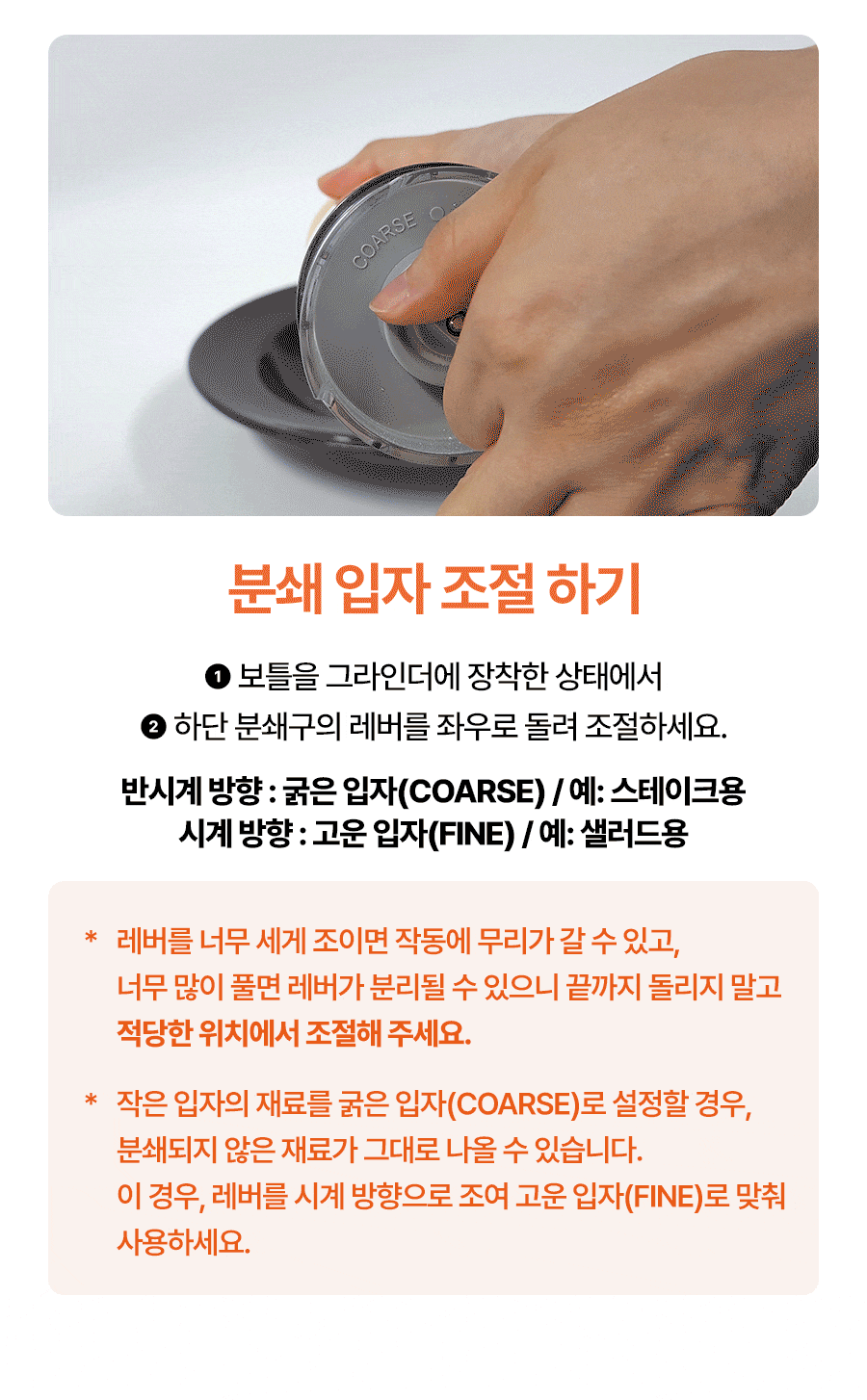 COARSE

분쇄 입자 조절 하기

❶ 보틀을 그라인더에 장착한 상태에서
❷ 하단 분쇄구의 레버를 좌우로 돌려 조절하세요.

반시계 방향 : 굵은 입자(COARSE) / 예: 스테이크용
시계 방향 : 고운 입자(FINE) / 예: 샐러드용

* 레버를 너무 세게 조이면 작동에 무리가 갈 수 있고, 너무 많이 풀면 레버가 분리될 수 있으니 끝까지 돌리지 말고 적당한 위치에서 조절해 주세요.

* 작은 입자의 재료를 굵은 입자(COARSE)로 설정할 경우, 분쇄되지 않은 재료가 그대로 나올 수 있습니다.
이 경우, 레버를 시계 방향으로 조여 고운 입자(FINE)로 맞춰 사용하세요.