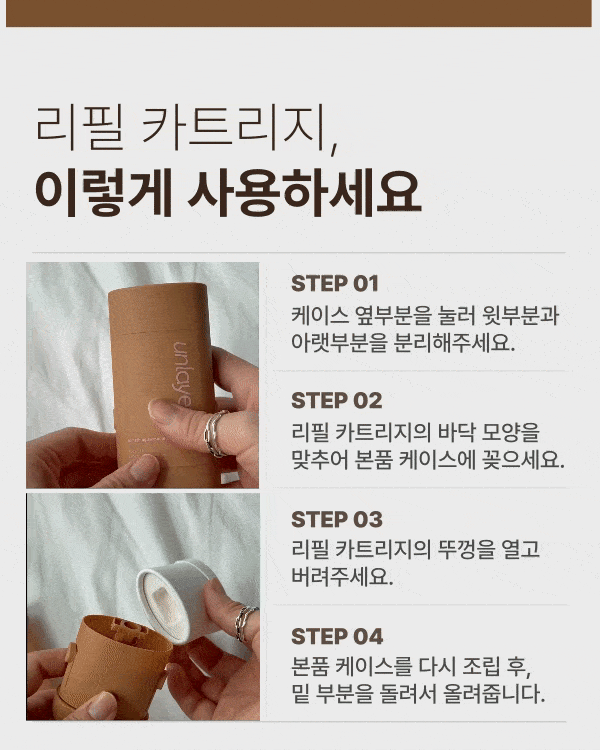 리필 카트리지,
이렇게 사용하세요

unlaye

STEP 01
케이스 옆부분을 눌러 윗부분과 아랫부분을 분리해주세요.

STEP 02
리필 카트리지의 바닥 모양을 맞추어 본품 케이스에 꽂으세요.

STEP 03
리필 카트리지의 뚜껑을 열고 버려주세요.

STEP 04
본품 케이스를 다시 조립 후, 밑 부분을 돌려서 올려줍니다.