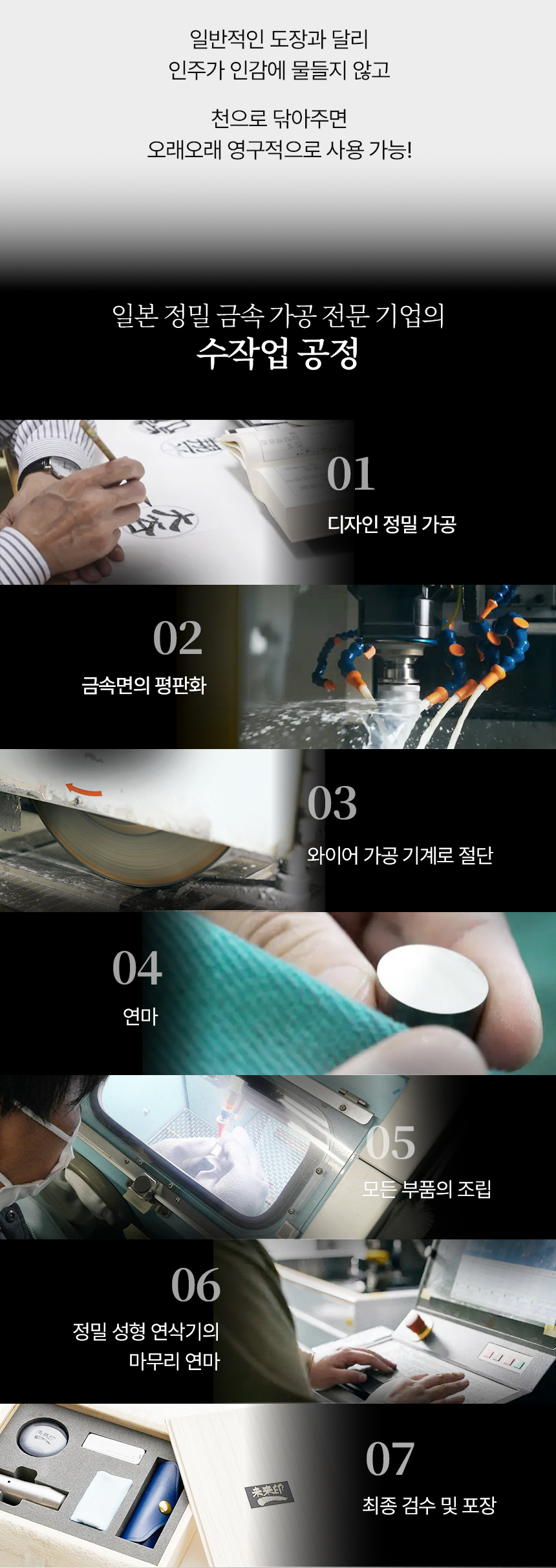 일반적인 도장과 달리
인주가 인감에 물들지 않고

천으로 닦아주면
오래오래 영구적으로 사용 가능!

일본 정밀 금속 가공 전문 기업의
수작업 공정

01
디자인 정밀 가공

02
금속면의 평판화

03
와이어 가공 기계로 절단

04
연마

05
모든 부품의 조립

06
정밀 성형 연삭기의
마무리 연마

07
최종 검수 및 포장