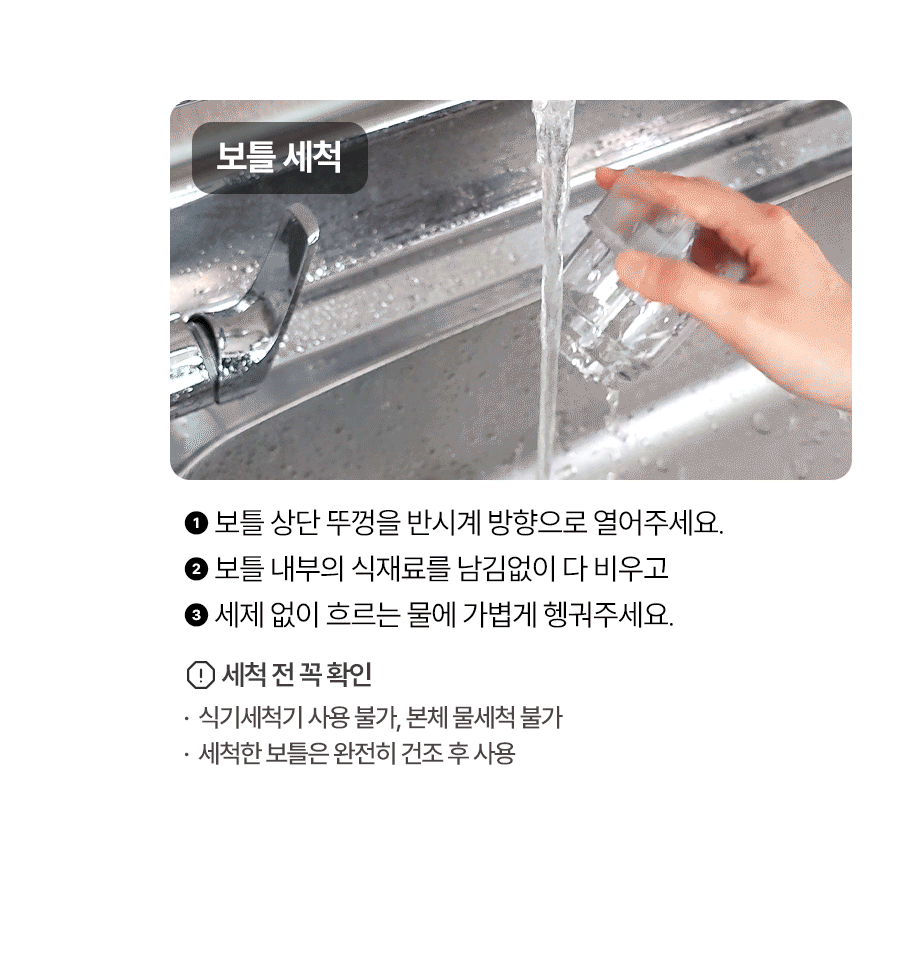 보틀 세척

❶ 보틀 상단 뚜껑을 반시계 방향으로 열어주세요.
❷ 보틀 내부의 식재료를 남김없이 다 비우고
❸ 세제 없이 흐르는 물에 가볍게 헹궈주세요.

! 세척 전 꼭 확인

· 식기세척기 사용 불가, 본체 물세척 불가
· 세척한 보틀은 완전히 건조 후 사용