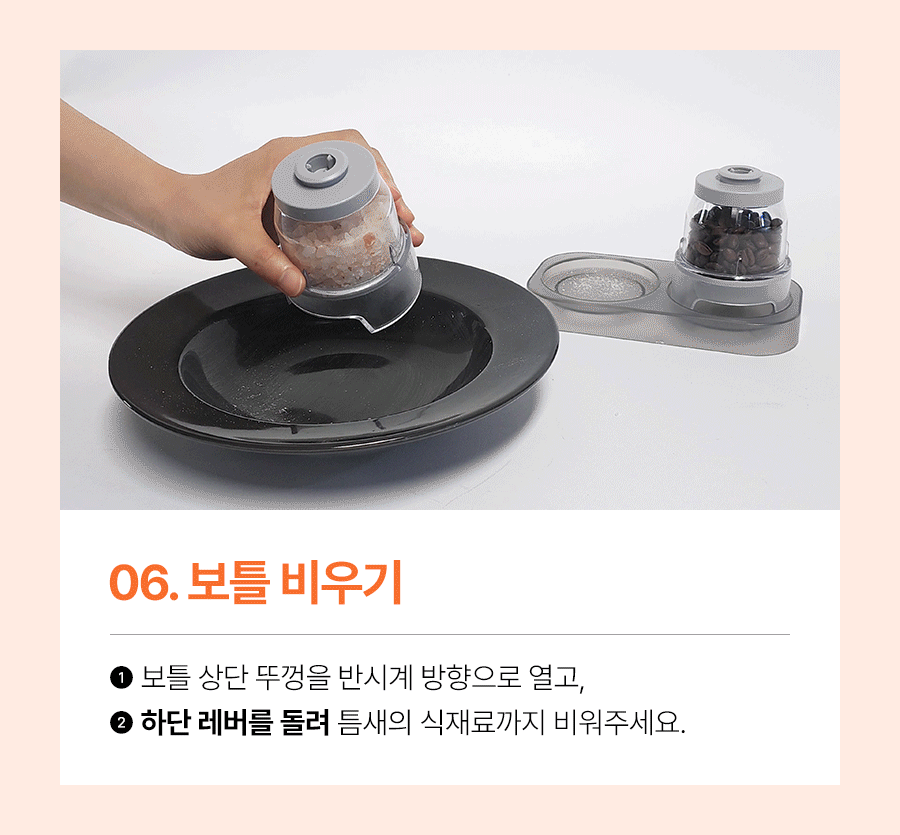 06. 보틀 비우기

❶ 보틀 상단 뚜껑을 반시계 방향으로 열고,
❷ 하단 레버를 돌려 틈새의 식재료까지 비워주세요.