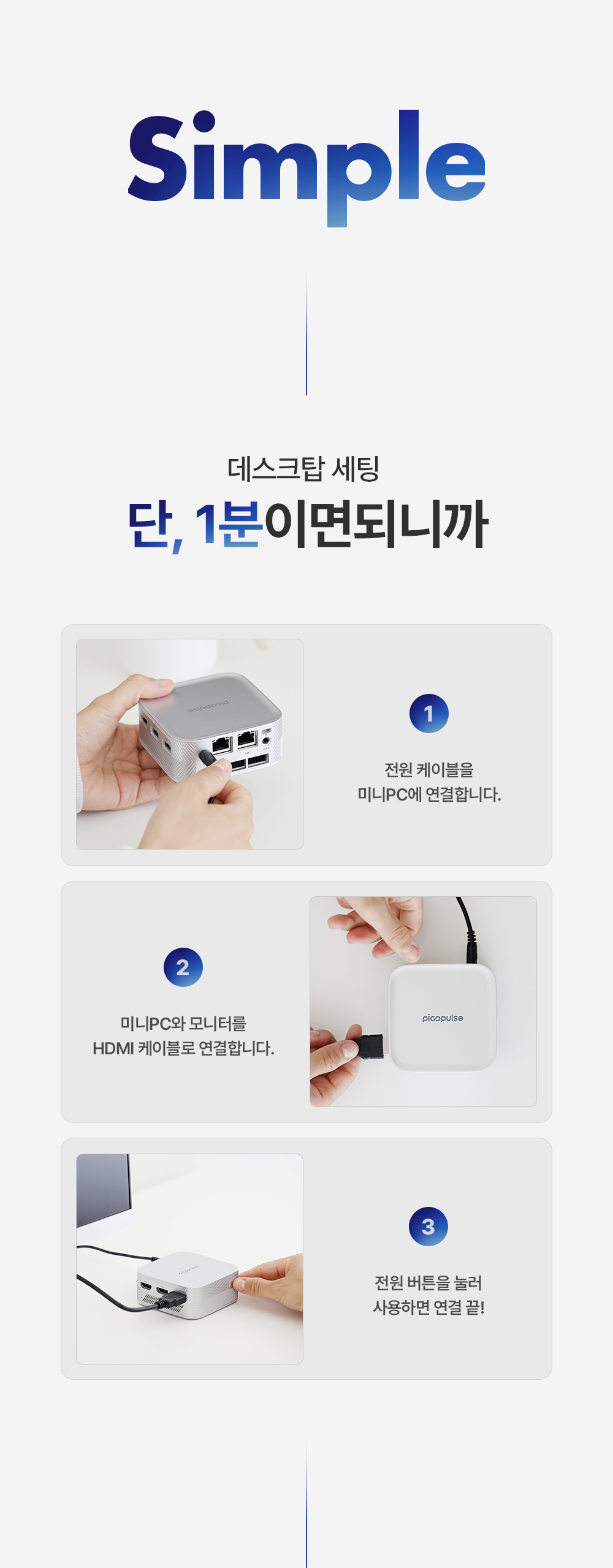 Simple

데스크탑 세팅
단, 1분이면되니까

picopulse

1
전원 케이블을
미니PC에 연결합니다.

2
미니PC와 모니터를
HDMI 케이블로 연결합니다.

picopulse

3
전원 버튼을 눌러
사용하면 연결 끝!