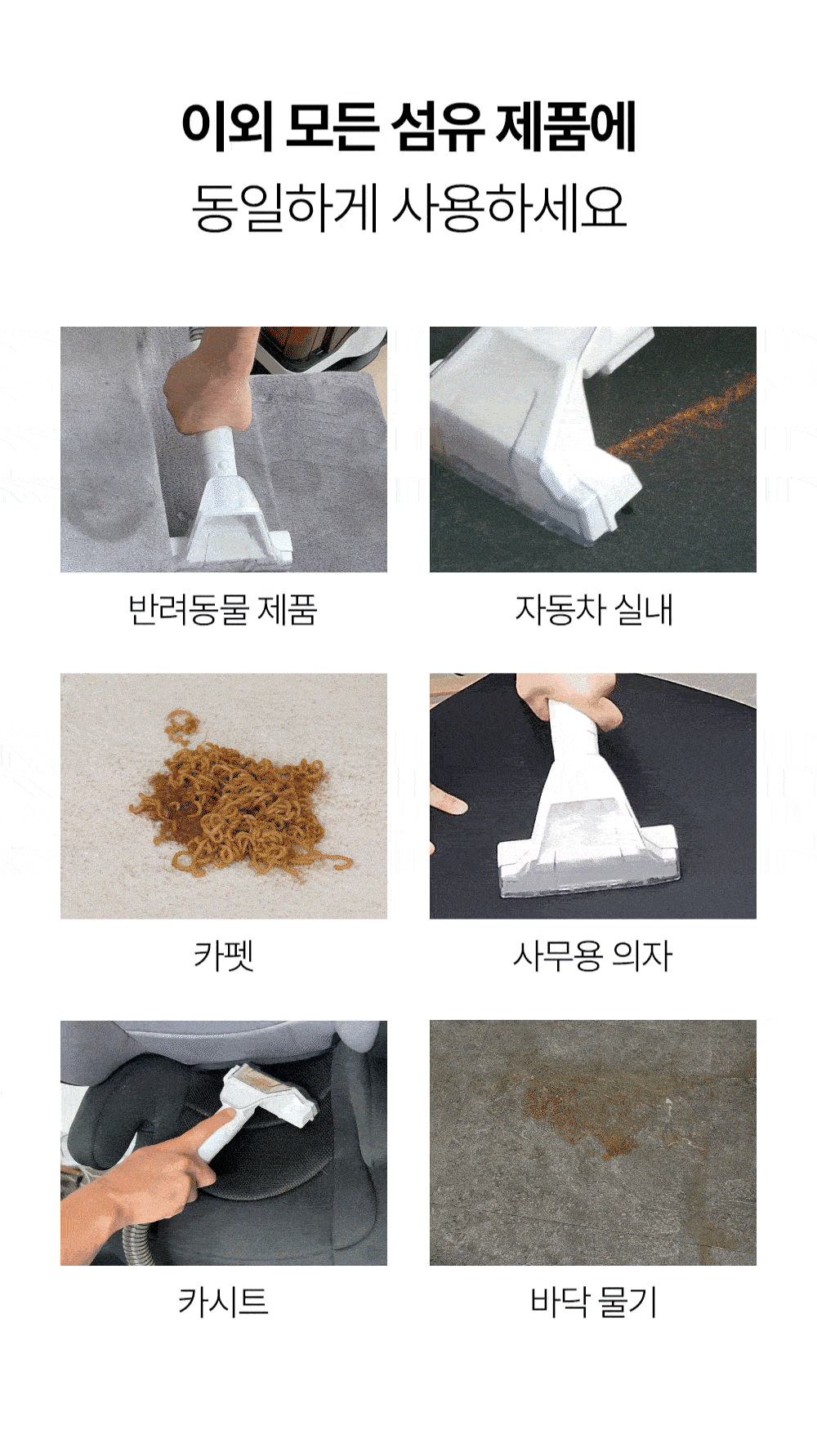 이외 모든 섬유 제품에
동일하게 사용하세요

반려동물 제품

자동차 실내

카펫

사무용 의자

카시트

바닥 물기