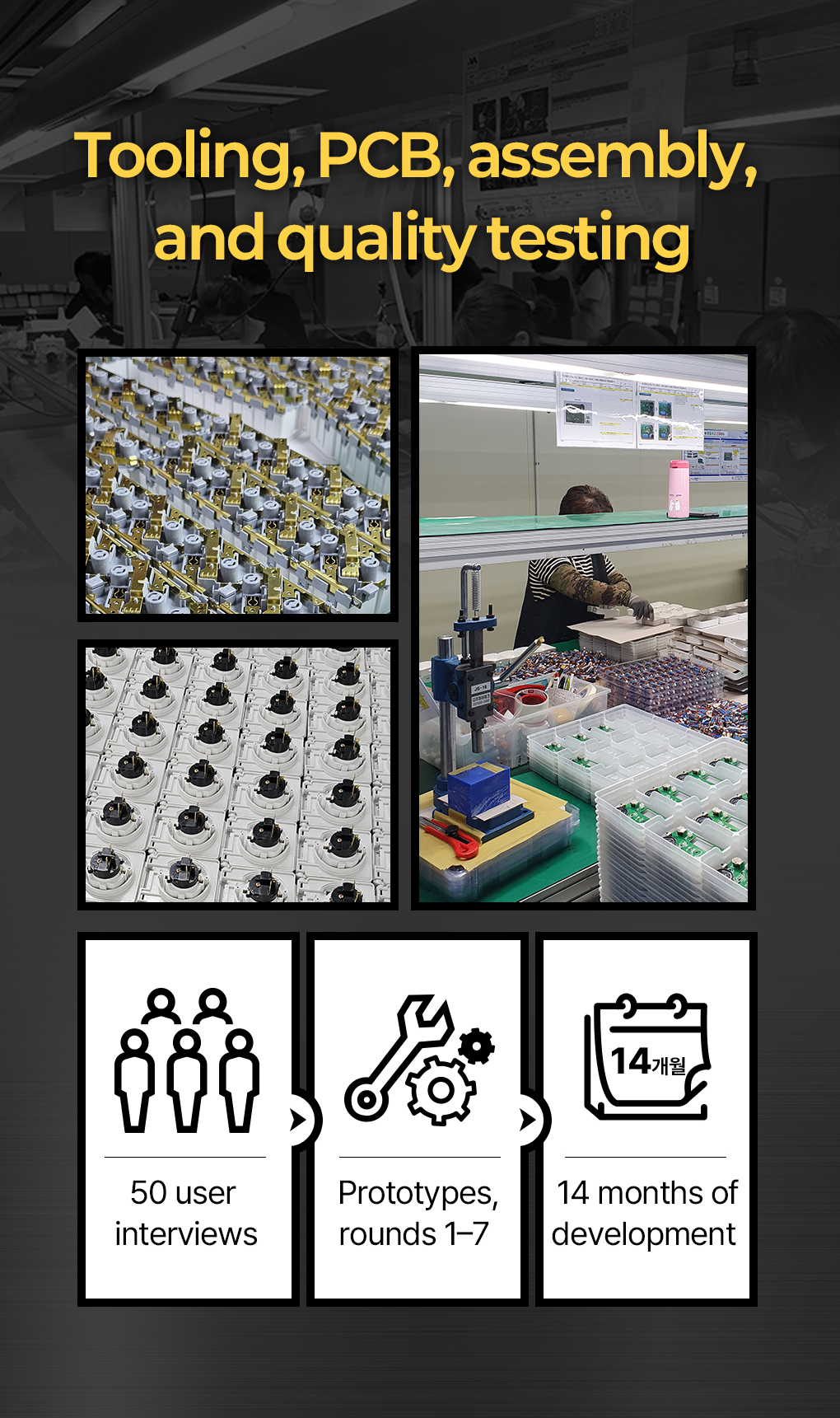 Tooling, PCB, assembly, and quality testing

50 user interviews

Prototypes, rounds 1–7

14개월

14 months of development